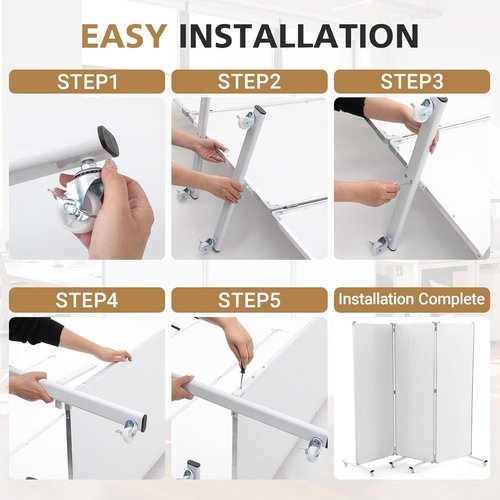 EASY INSTALLATION

STEP1

STEP2

STEP3

STEP4

STEP5

Installation Complete