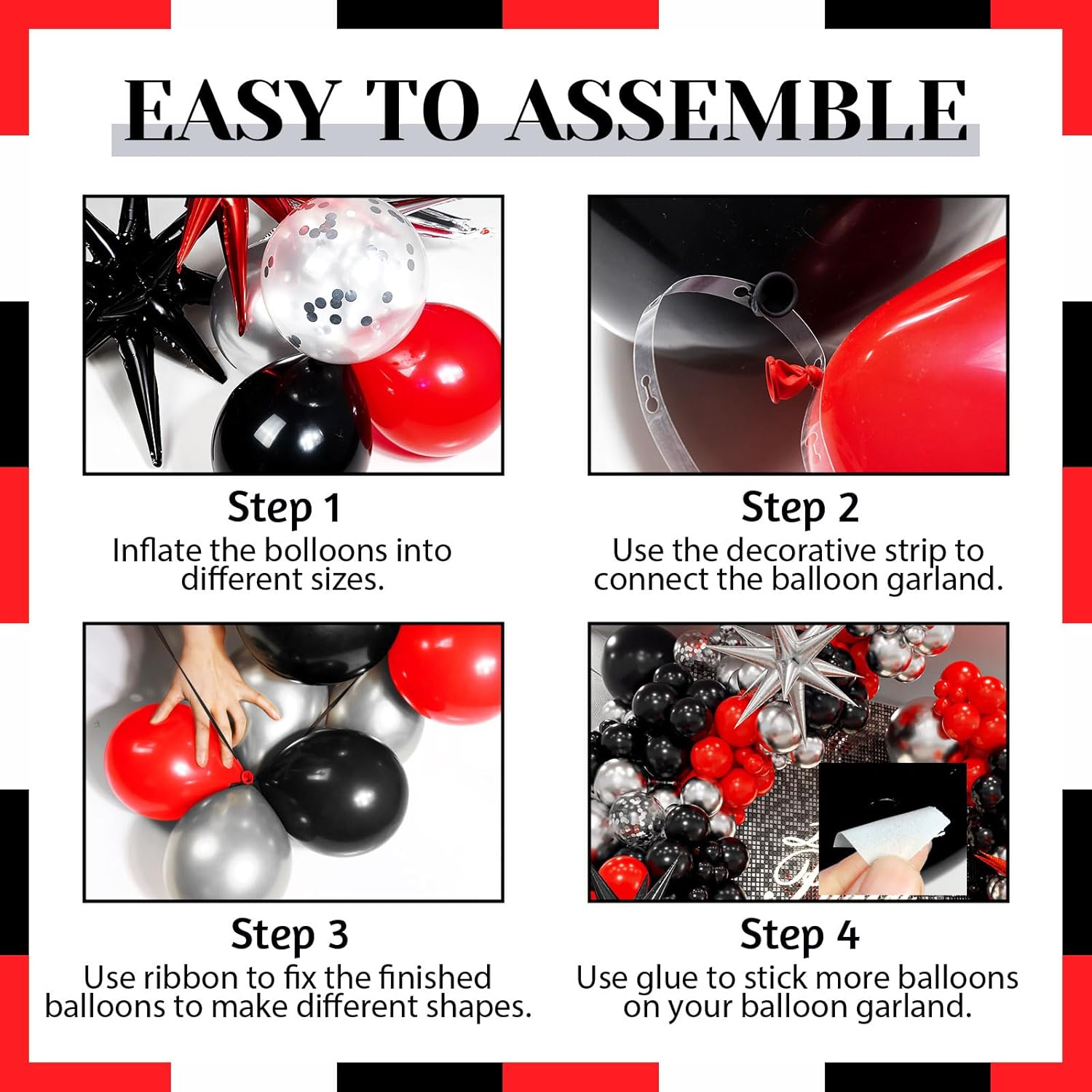 EASY TO ASSEMBLE

Step 1
Inflate the bolloons into different sizes.

Step 2
Use the decorative strip to connect the balloon garland.

Step 3
Use ribbon to fix the finished balloons to make different shapes.

Step 4
Use glue to stick more balloons on your balloon garland.