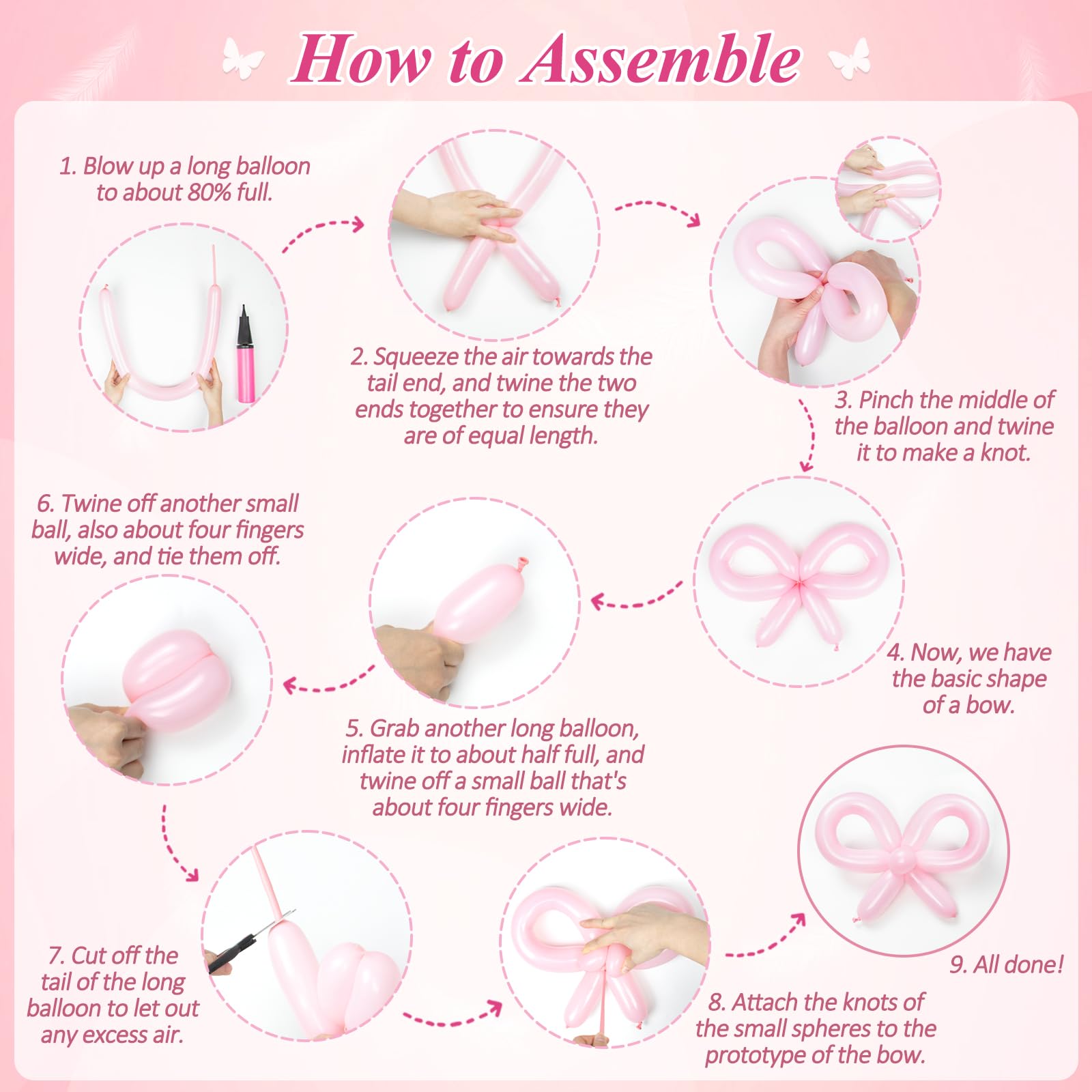 How to Assemble

1. Blow up a long balloon to about 80% full.

2. Squeeze the air towards the tail end, and twine the two ends together to ensure they are of equal length.

3. Pinch the middle of the balloon and twine it to make a knot.

4. Now, we have the basic shape of a bow.

5. Grab another long balloon, inflate it to about half full, and twine off a small ball that's about four fingers wide.

6. Twine off another small ball, also about four fingers wide, and tie them off.

7. Cut off the tail of the long balloon to let out any excess air.

8. Attach the knots of the small spheres to the prototype of the bow.

9. All done!