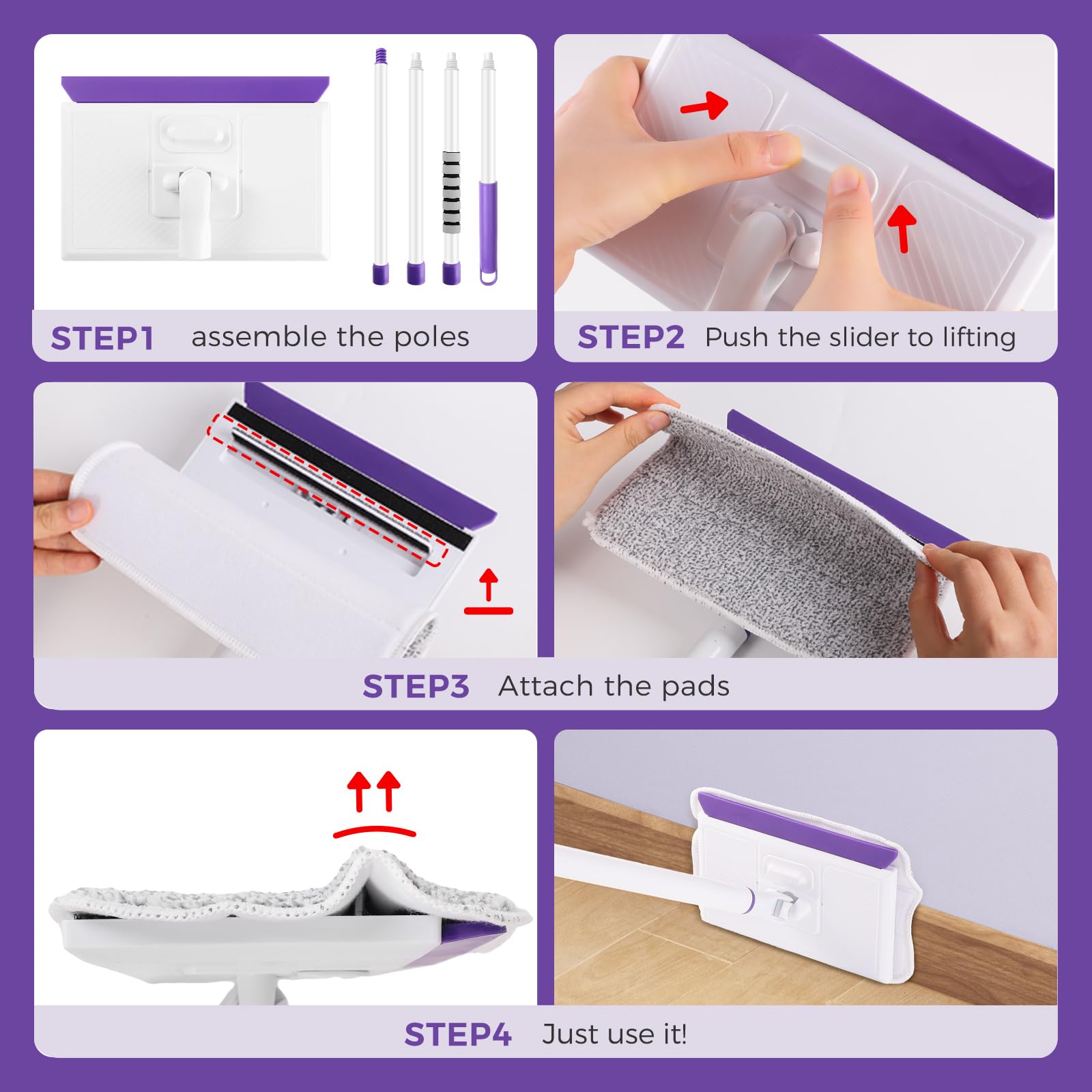 STEP1 assemble the poles

STEP2 Push the slider to lifting

STEP3 Attach the pads

STEP4 Just use it!