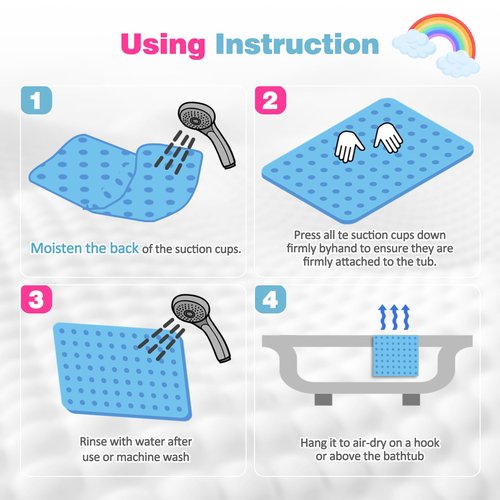 Using Instruction

1

Moisten the back of the suction cups.

2

Press all te suction cups down firmly byhand to ensure they are firmly attached to the tub.

3

Rinse with water after use or machine wash

4

Hang it to air-dry on a hook or above the bathtub