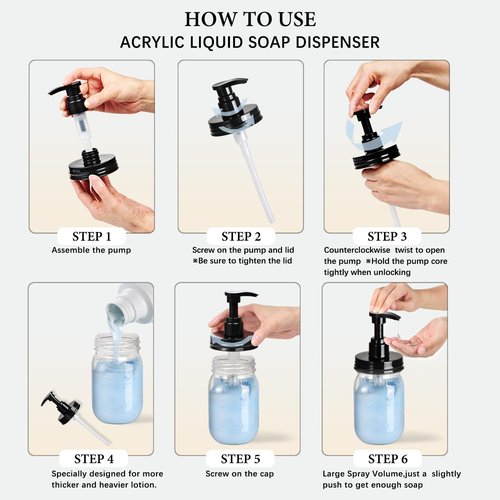 HOW TO USE
ACRYLIC LIQUID SOAP DISPENSER

STEP 1
Assemble the pump

STEP 2
Screw on the pump and lid
※Be sure to tighten the lid

STEP 3
Counterclockwise twist to open the pump ※Hold the pump core tightly when unlocking

STEP 4
Specially designed for more thicker and heavier lotion.

STEP 5
Screw on the cap

STEP 6
Large Spray Volume,just a slightly push to get enough soap