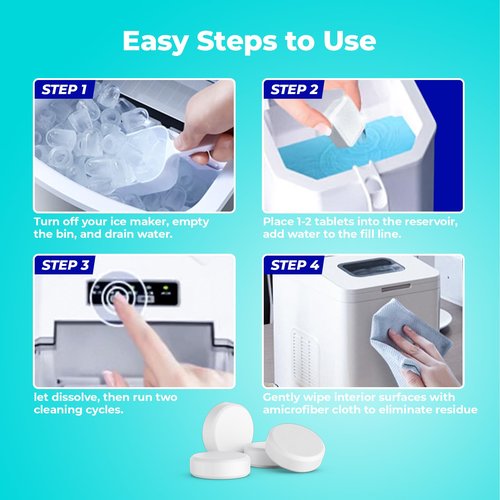 Easy Steps to Use

STEP 1

Turn off your ice maker, empty the bin, and drain water.

STEP 2

Place 1-2 tablets into the reservoir, add water to the fill line.

STEP 3

let dissolve, then run two cleaning cycles.

STEP 4

Gently wipe interior surfaces with amicrofiber cloth to eliminate residue