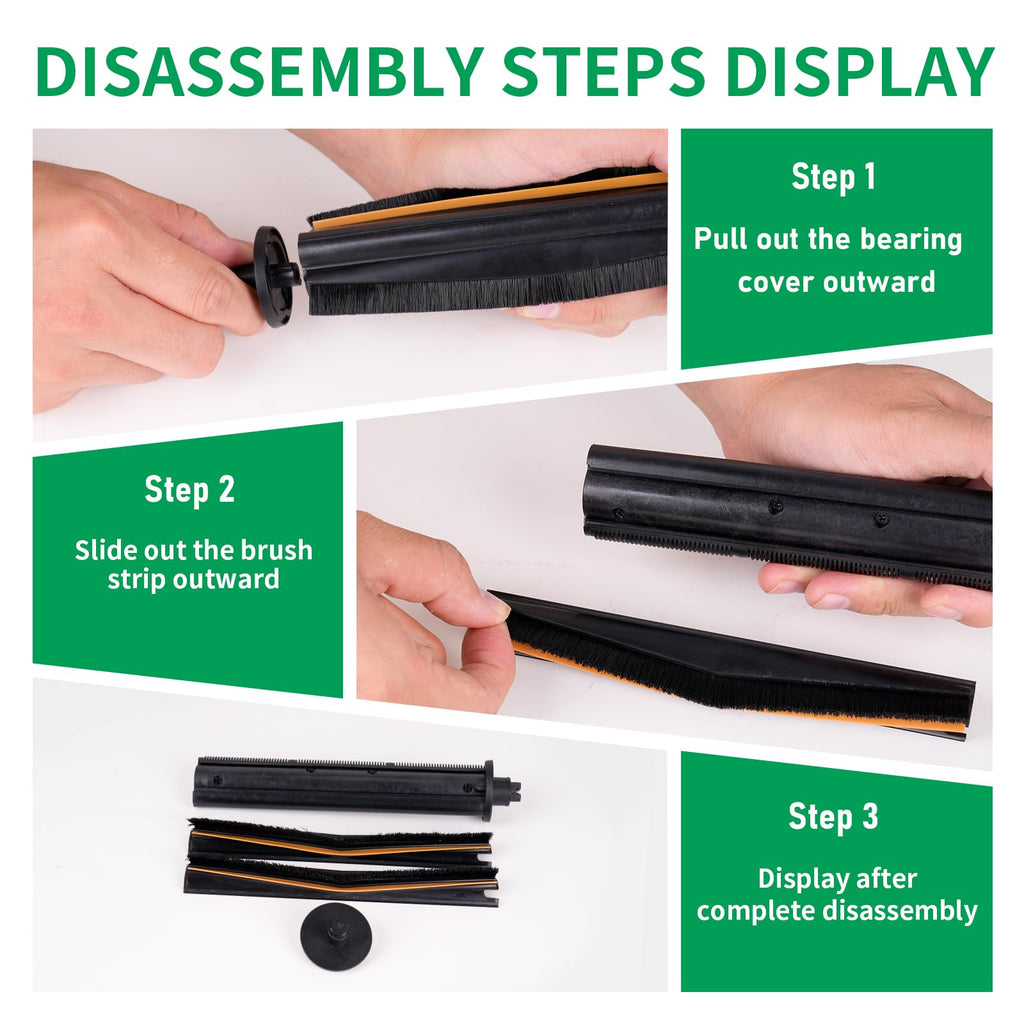 DISASSEMBLY STEPS DISPLAY

Step 1

Pull out the bearing cover outward

Step 2

Slide out the brush strip outward

Step 3

Display after complete disassembly