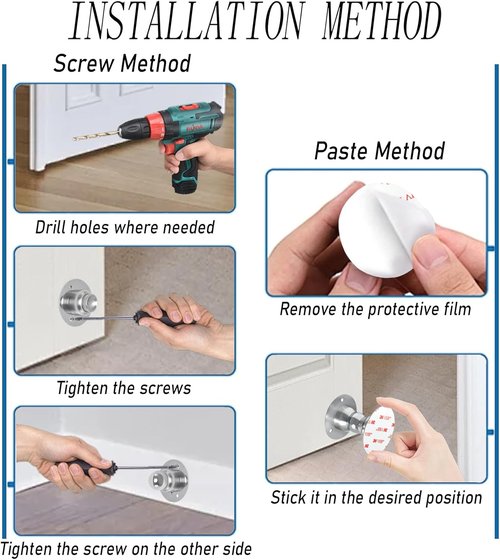 INSTALLATION METHOD

Screw Method

Drill holes where needed

Tighten the screws

Tighten the screw on the other side

Paste Method

Remove the protective film

Stick it in the desired position