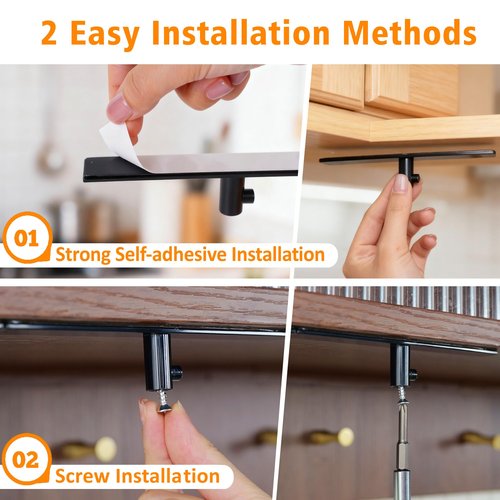 2 Easy Installation Methods

01 Strong Self-adhesive Installation

02 Screw Installation