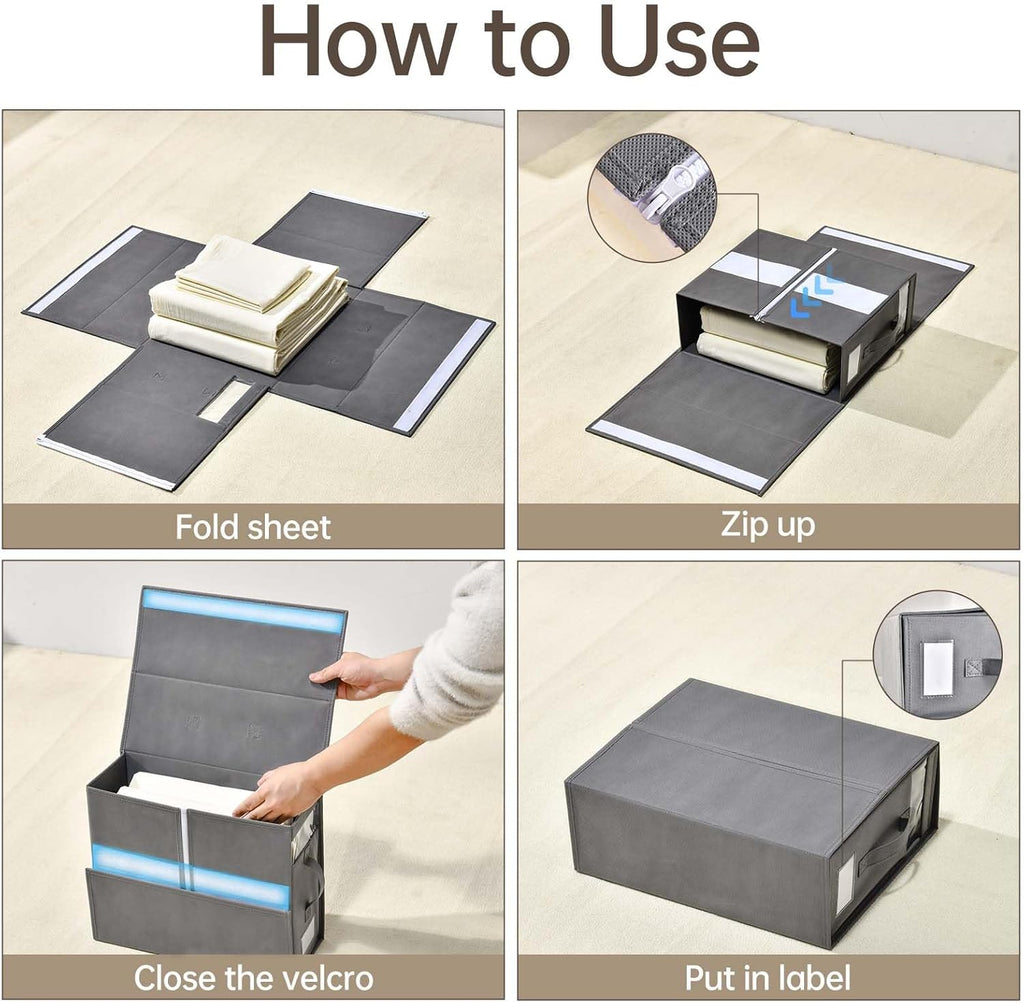 How to Use

Fold sheet

Zip up

Close the velcro

Put in label