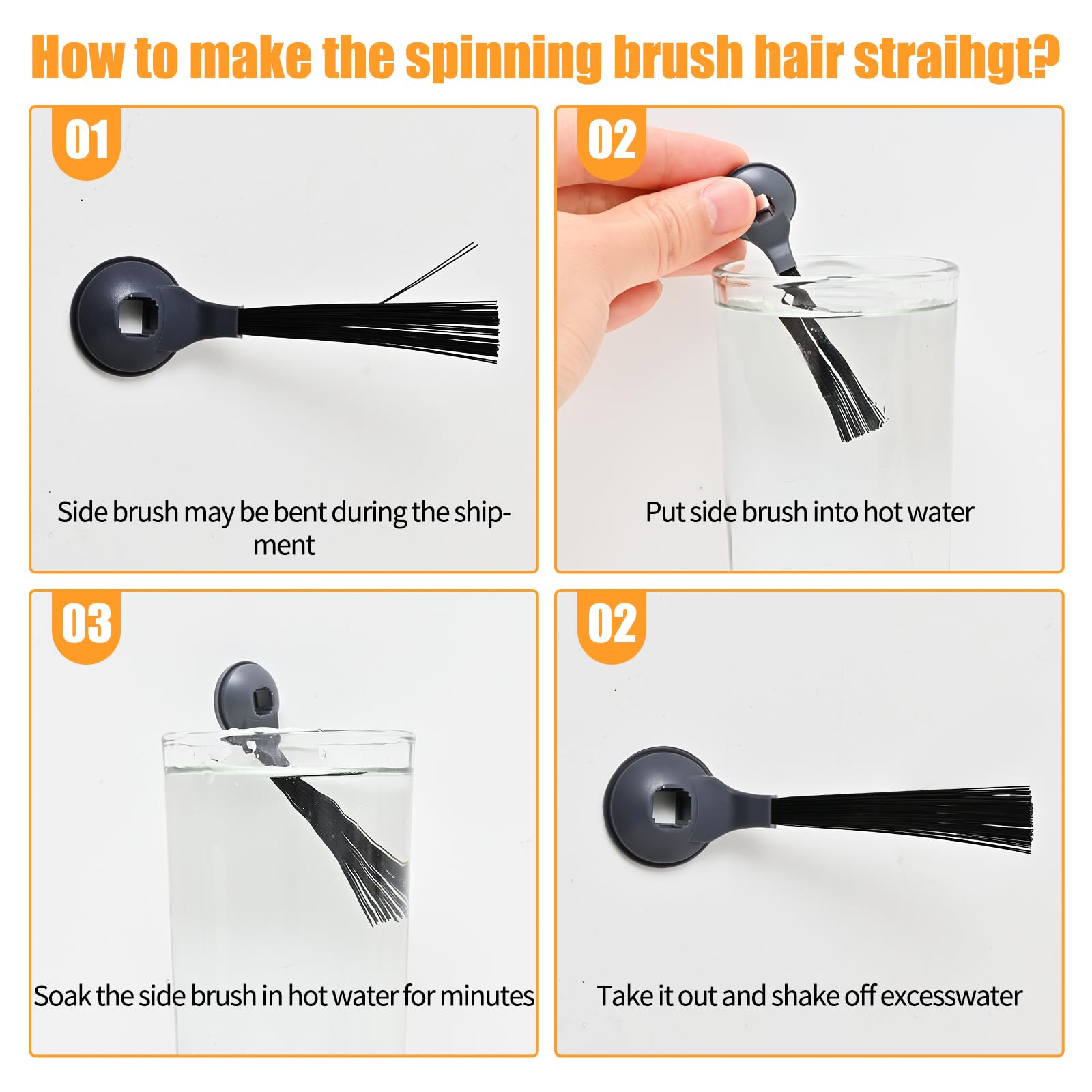 How to make the spinning brush hair straihgt?

01

Side brush may be bent during the shipment

02

Put side brush into hot water

03

Soak the side brush in hot water for minutes

02

Take it out and shake off excesswater