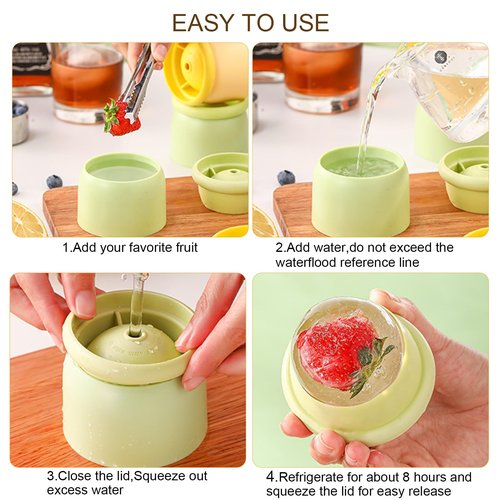 EASY TO USE

1.Add your favorite fruit

2.Add water,do not exceed the waterflood reference line

3.Close the lid,Squeeze out excess water

4.Refrigerate for about 8 hours and squeeze the lid for easy release