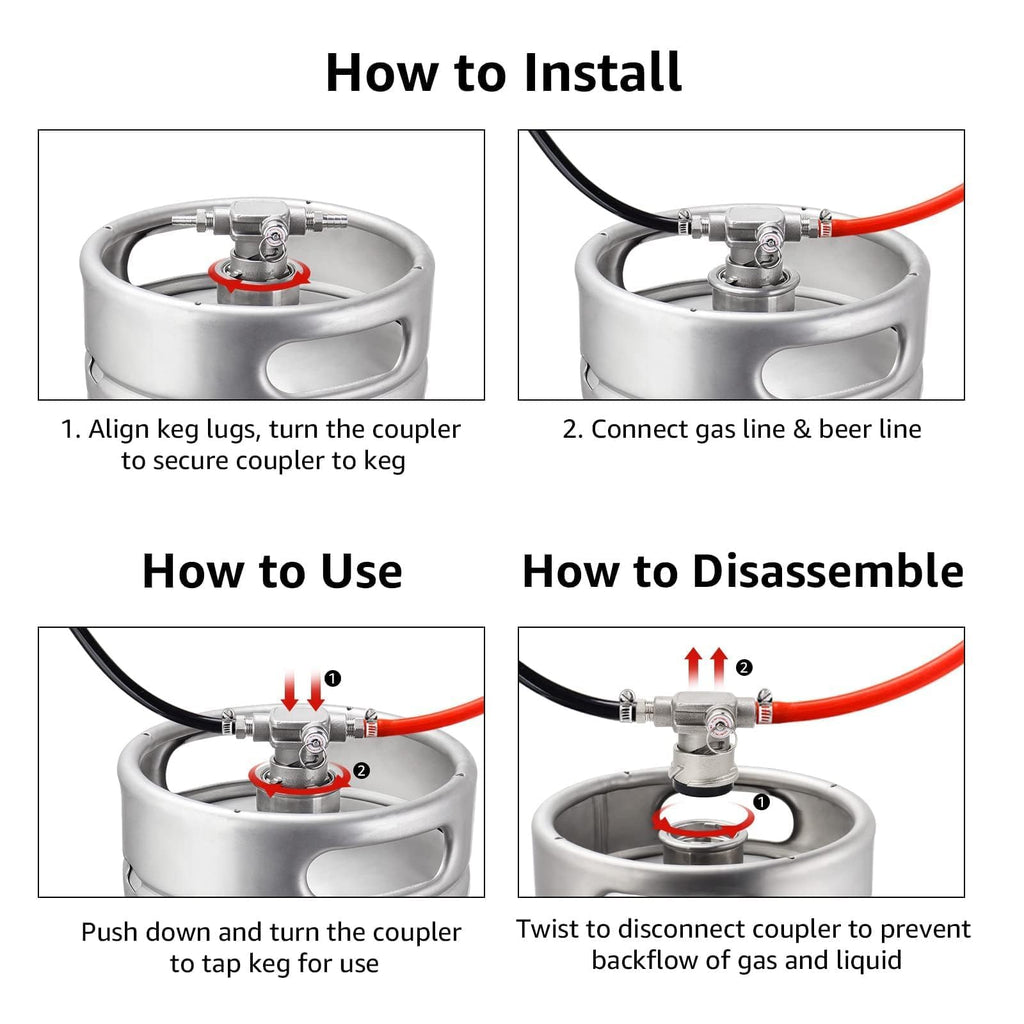 How to Install

1. Align keg lugs, turn the coupler to secure coupler to keg

2. Connect gas line & beer line

How to Use

1

2

Push down and turn the coupler to tap keg for use

How to Disassemble

2

1

Twist to disconnect coupler to prevent backflow of gas and liquid