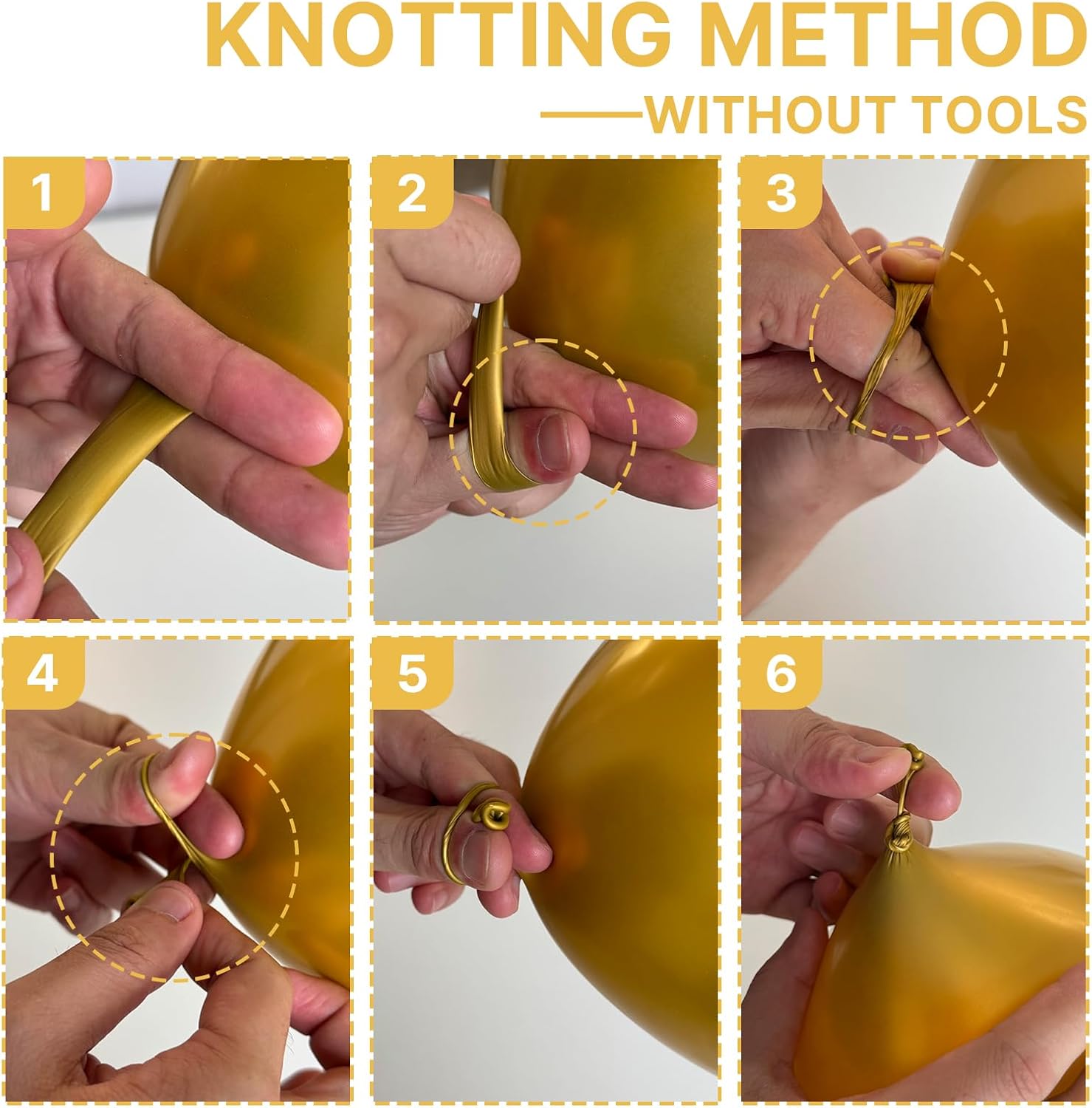 KNOTTING METHOD

——WITHOUT TOOLS

1

2

3

4

5

6