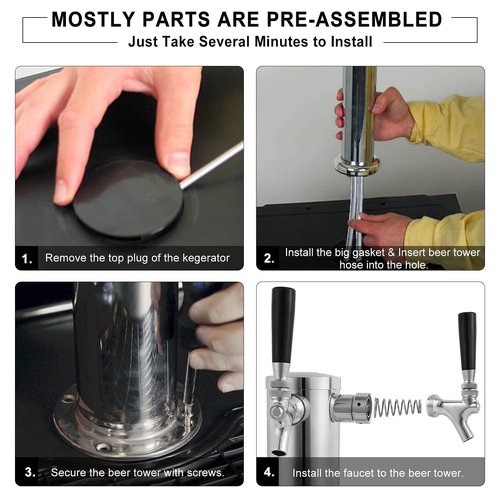 MOSTLY PARTS ARE PRE-ASSEMBLED

Just Take Several Minutes to Install

1. Remove the top plug of the kegerator

2. Install the big gasket & Insert beer tower hose into the hole.

3. Secure the beer tower with screws.

4. Install the faucet to the beer tower.