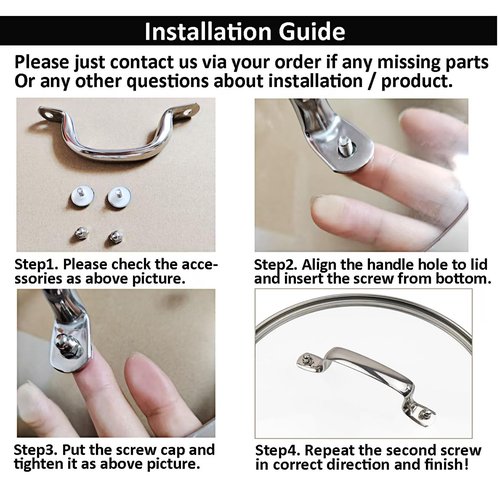 Installation Guide

Please just contact us via your order if any missing parts Or any other questions about installation / product.

Step1. Please check the accessories as above picture.

Step2. Align the handle hole to lid and insert the screw from bottom.

Step3. Put the screw cap and tighten it as above picture.

Step4. Repeat the second screw in correct direction and finish!