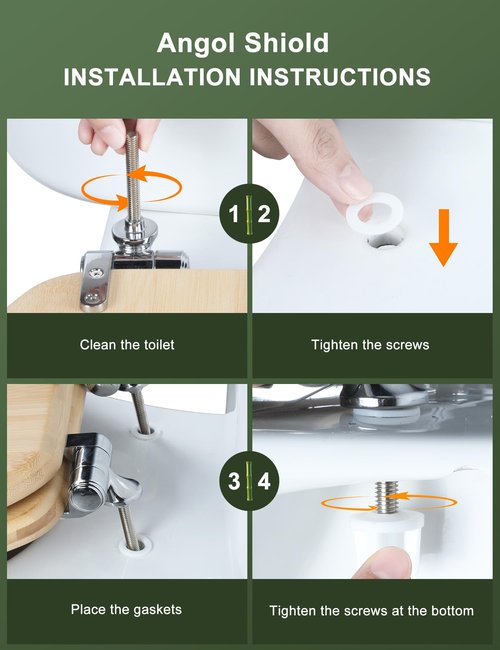 Angol Shiold
INSTALLATION INSTRUCTIONS

1 2

Clean the toilet

Tighten the screws

3 4

Place the gaskets

Tighten the screws at the bottom