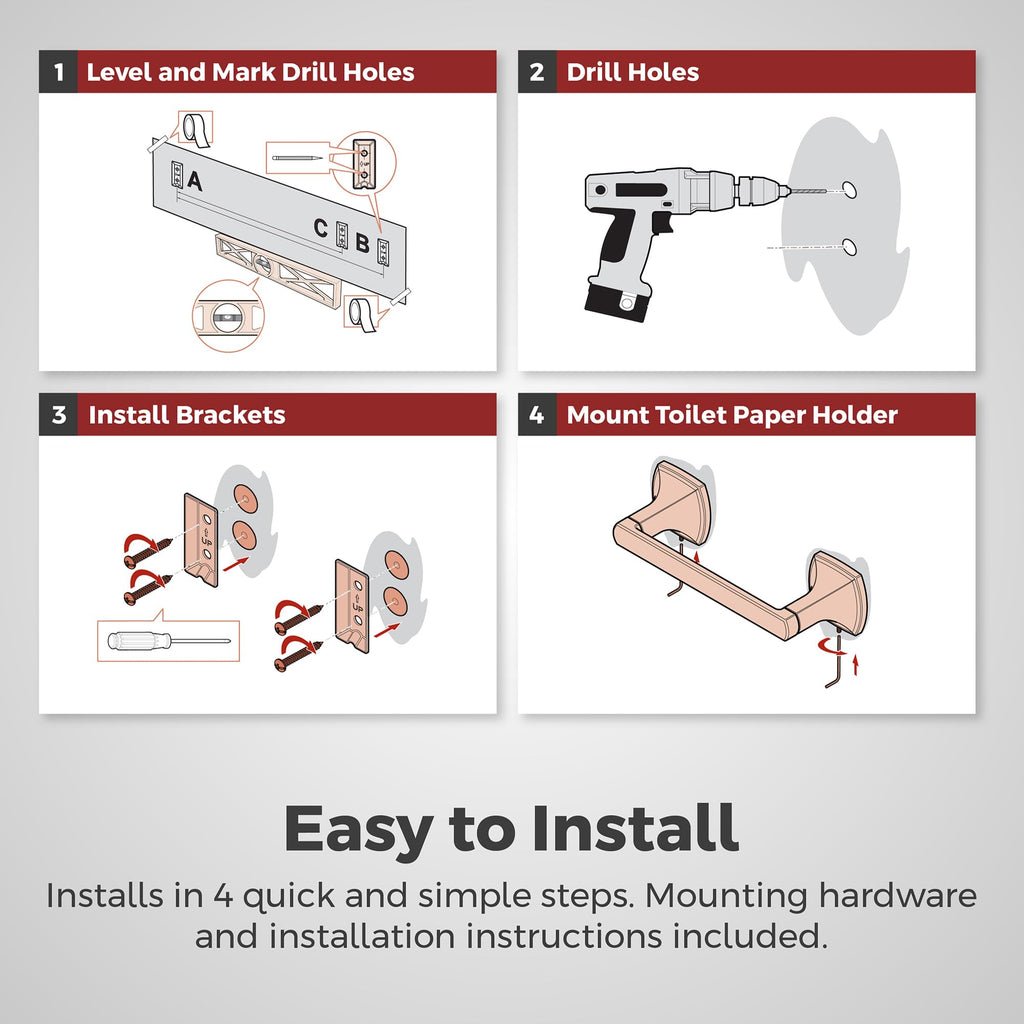 1 Level and Mark Drill Holes

A

C B

2 Drill Holes

3 Install Brackets

UP

UP

4 Mount Toilet Paper Holder

Easy to Install

Installs in 4 quick and simple steps. Mounting hardware and installation instructions included.