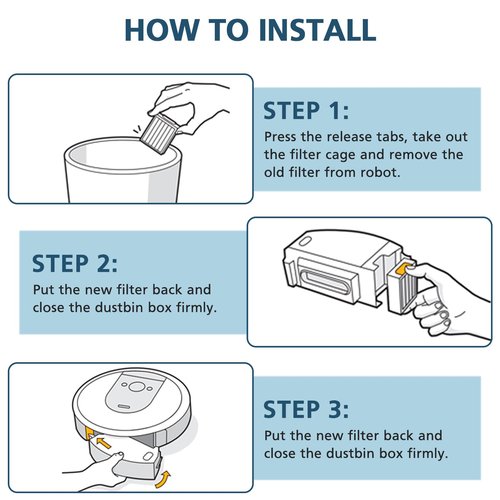 HOW TO INSTALL

STEP 1:
Press the release tabs, take out the filter cage and remove the old filter from robot.

STEP 2:
Put the new filter back and close the dustbin box firmly.

STEP 3:
Put the new filter back and close the dustbin box firmly.