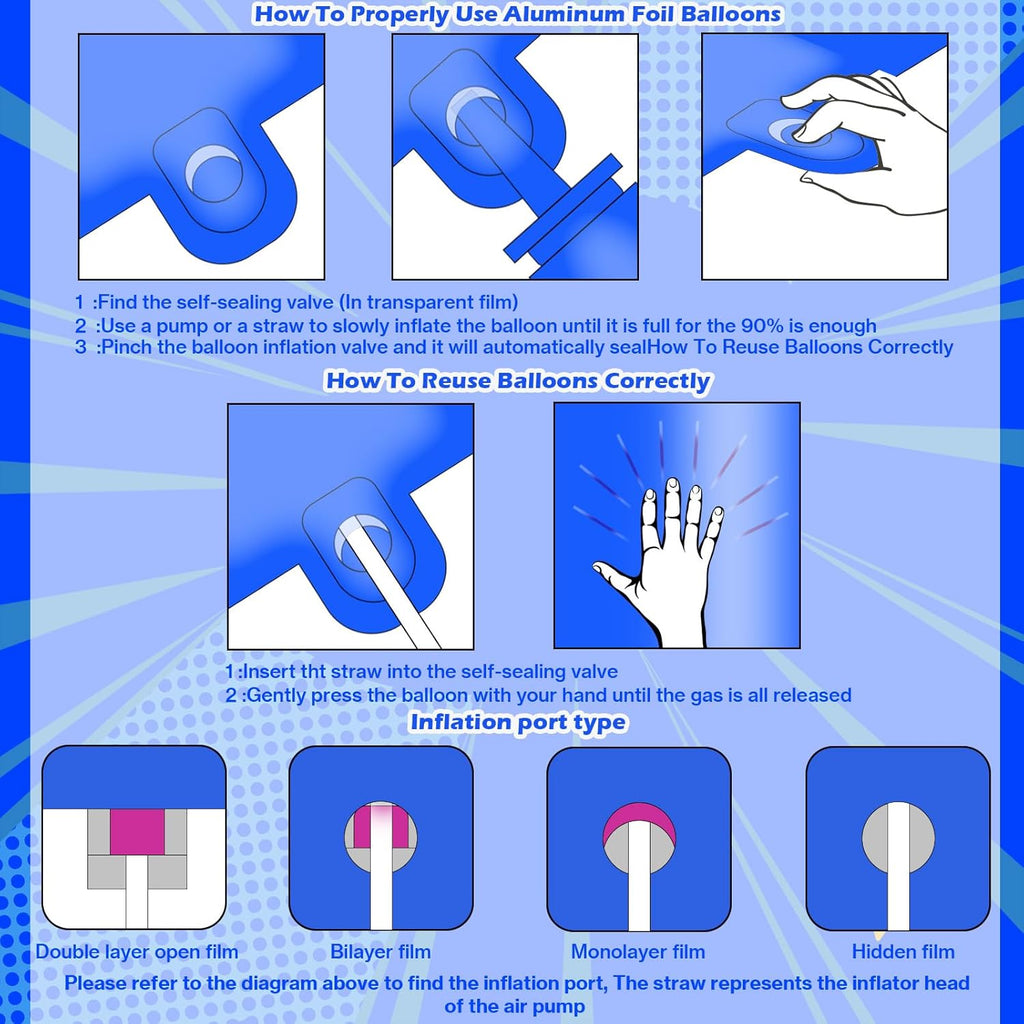 How To Properly Use Aluminum Foil Balloons

1 :Find the self-sealing valve (In transparent film)
2 :Use a pump or a straw to slowly inflate the balloon until it is full for the 90% is enough
3 :Pinch the balloon inflation valve and it will automatically sealHow To Reuse Balloons Correctly

How To Reuse Balloons Correctly

1 :Insert tht straw into the self-sealing valve
2 :Gently press the balloon with your hand until the gas is all released

Inflation port type

Double layer open film

Bilayer film

Monolayer film

Hidden film

Please refer to the diagram above to find the inflation port, The straw represents the inflator head of the air pump