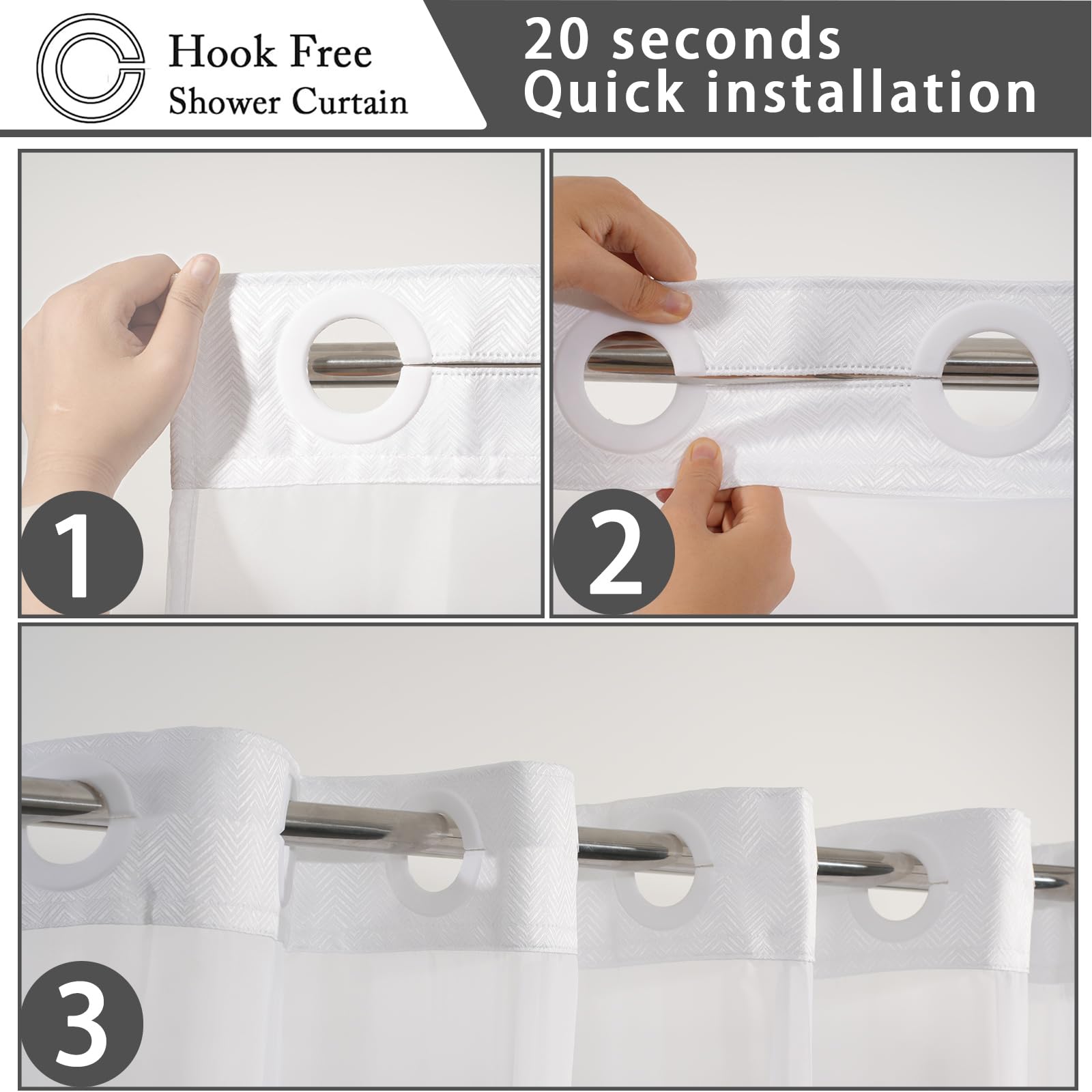 Hook Free
Shower Curtain

20 seconds
Quick installation

1

2

3