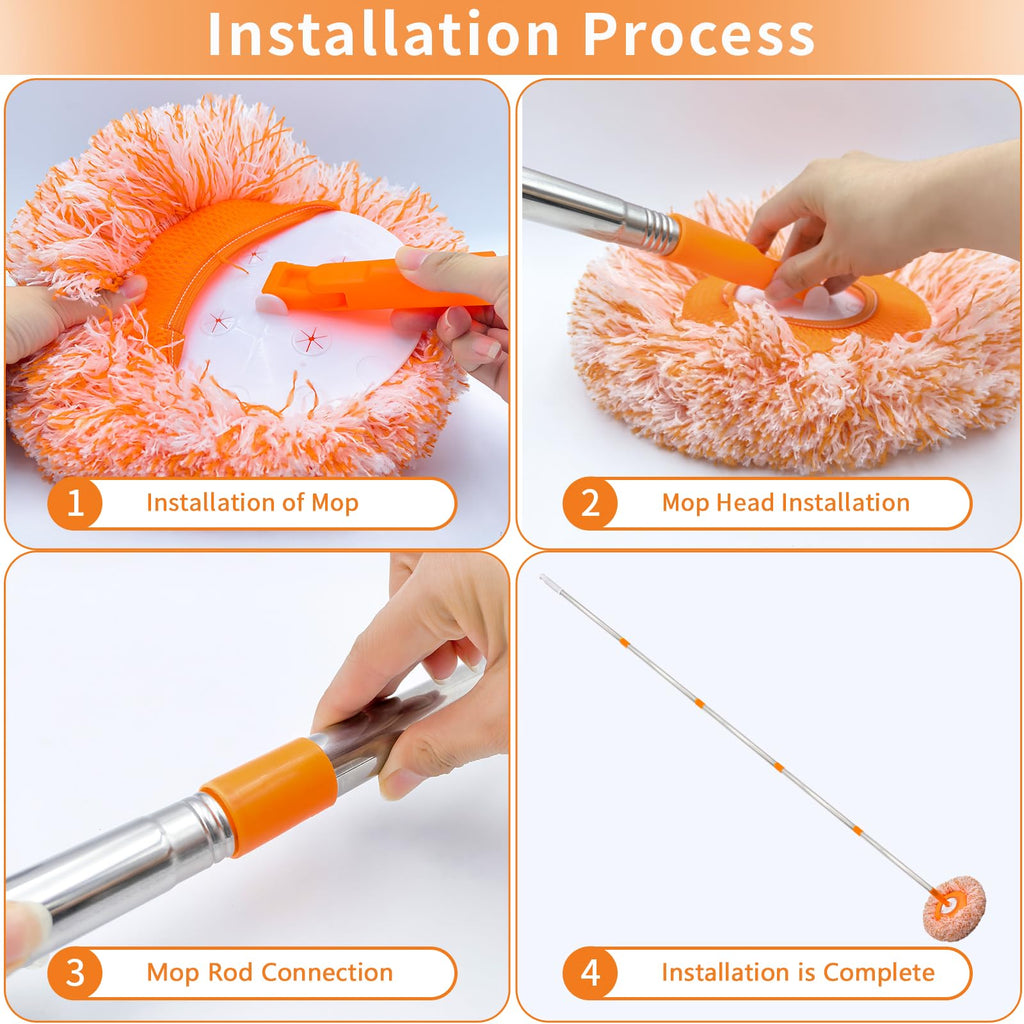 Installation Process

1 Installation of Mop

2 Mop Head Installation

3 Mop Rod Connection

4 Installation is Complete