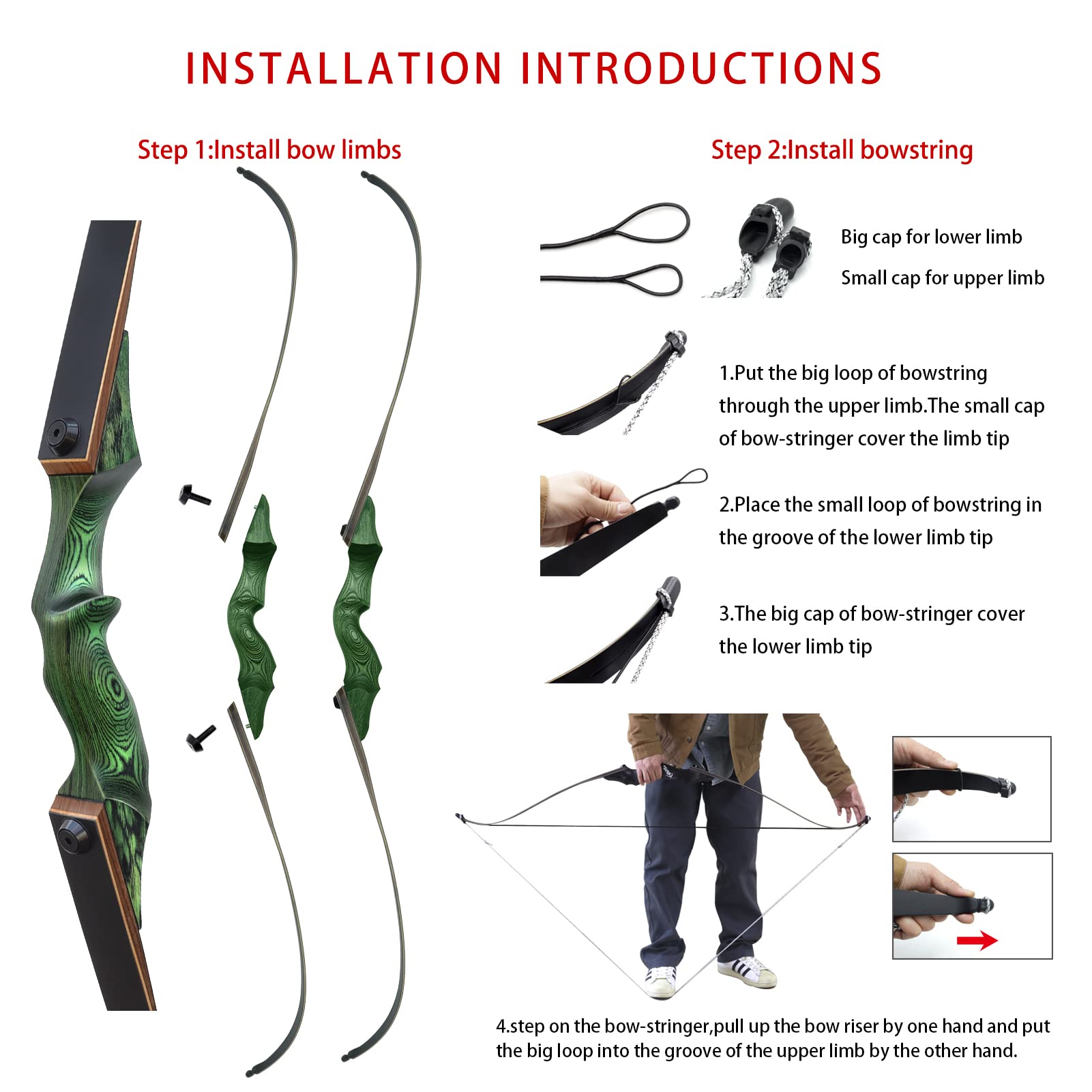 INSTALLATION INTRODUCTIONS

Step 1:Install bow limbs

Step 2:Install bowstring

Big cap for lower limb

Small cap for upper limb

1.Put the big loop of bowstring through the upper limb.The small cap of bow-stringer cover the limb tip

2.Place the small loop of bowstring in the groove of the lower limb tip

3.The big cap of bow-stringer cover the lower limb tip

4.step on the bow-stringer,pull up the bow riser by one hand and put the big loop into the groove of the upper limb by the other hand.