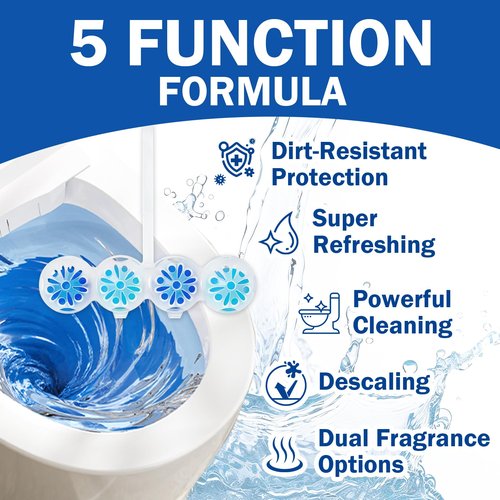 5 FUNCTION FORMULA

Dirt-Resistant Protection

Super Refreshing

Powerful Cleaning

Descaling

Dual Fragrance Options