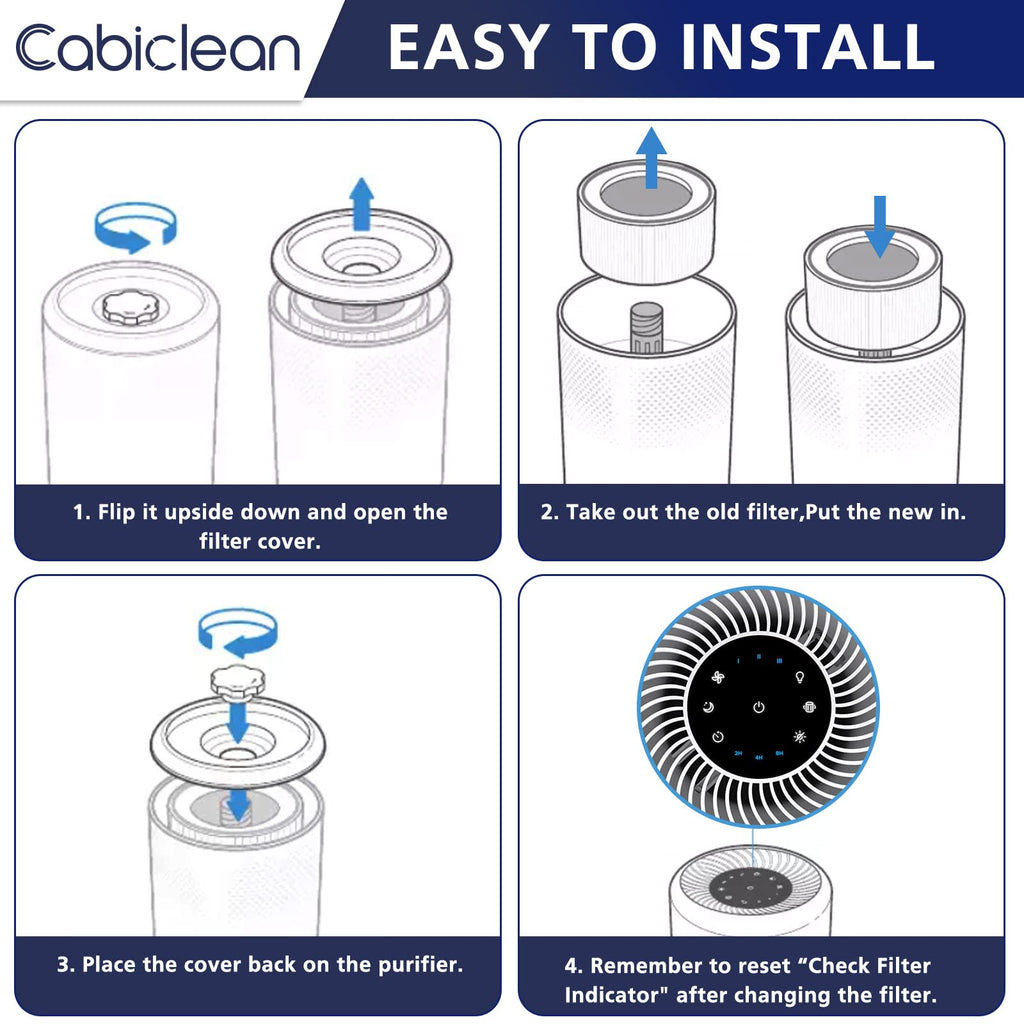 Cabiclean

EASY TO INSTALL

1. Flip it upside down and open the filter cover.

2. Take out the old filter,Put the new in.

3. Place the cover back on the purifier.

I II III

2H 4H 8H

4. Remember to reset “Check Filter Indicator" after changing the filter.