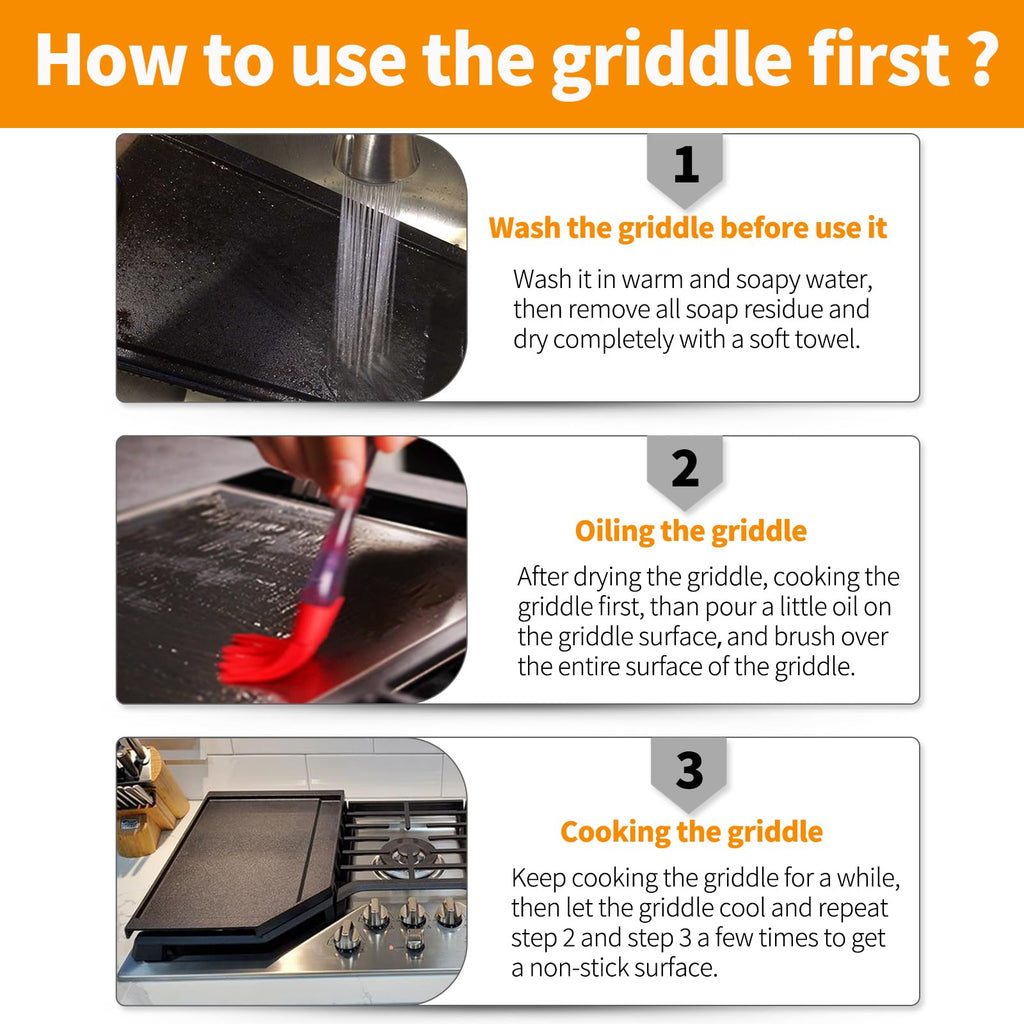 How to use the griddle first ?

1

Wash the griddle before use it

Wash it in warm and soapy water, then remove all soap residue and dry completely with a soft towel.

2

Oiling the griddle

After drying the griddle, cooking the griddle first, than pour a little oil on the griddle surface, and brush over the entire surface of the griddle.

3

Cooking the griddle

Keep cooking the griddle for a while, then let the griddle cool and repeat step 2 and step 3 a few times to get a non-stick surface.