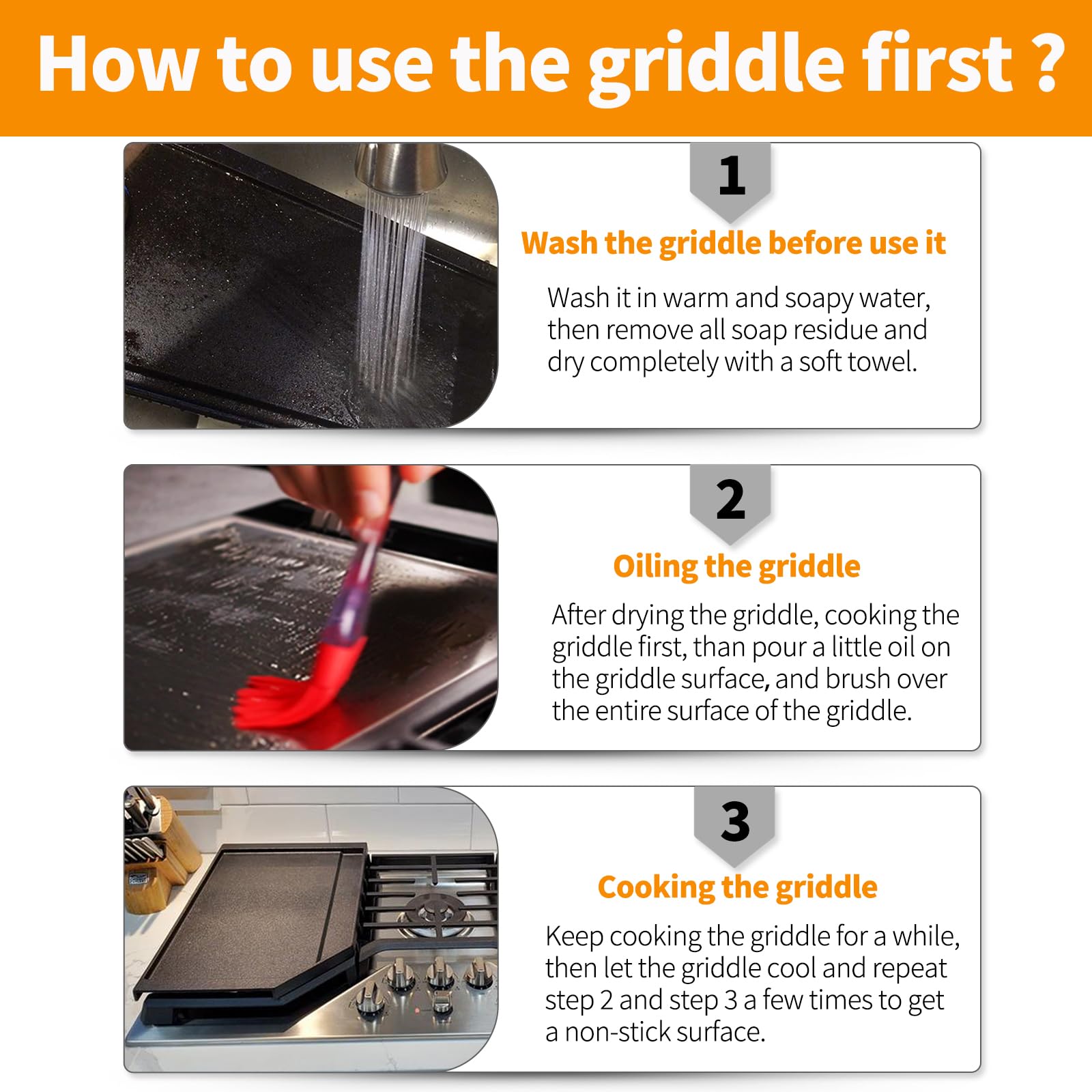 How to use the griddle first ?

1

Wash the griddle before use it

Wash it in warm and soapy water, then remove all soap residue and dry completely with a soft towel.

2

Oiling the griddle

After drying the griddle, cooking the griddle first, than pour a little oil on the griddle surface, and brush over the entire surface of the griddle.

3

Cooking the griddle

Keep cooking the griddle for a while, then let the griddle cool and repeat step 2 and step 3 a few times to get a non-stick surface.