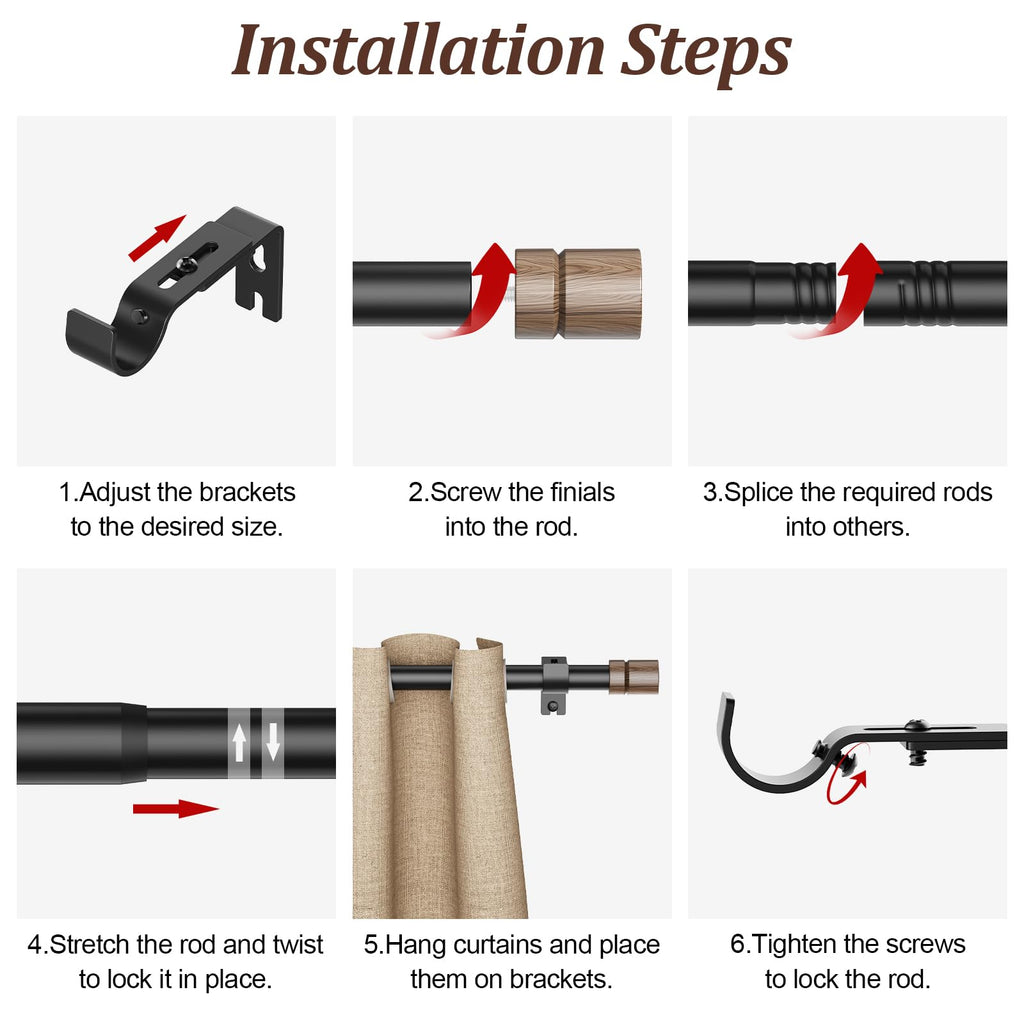 Installation Steps

1.Adjust the brackets to the desired size.

2.Screw the finials into the rod.

3.Splice the required rods into others.

4.Stretch the rod and twist to lock it in place.

5.Hang curtains and place them on brackets.

6.Tighten the screws to lock the rod.