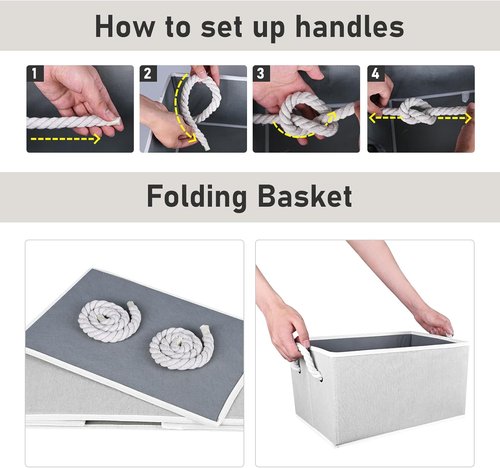 How to set up handles

1

2

3

4

Folding Basket