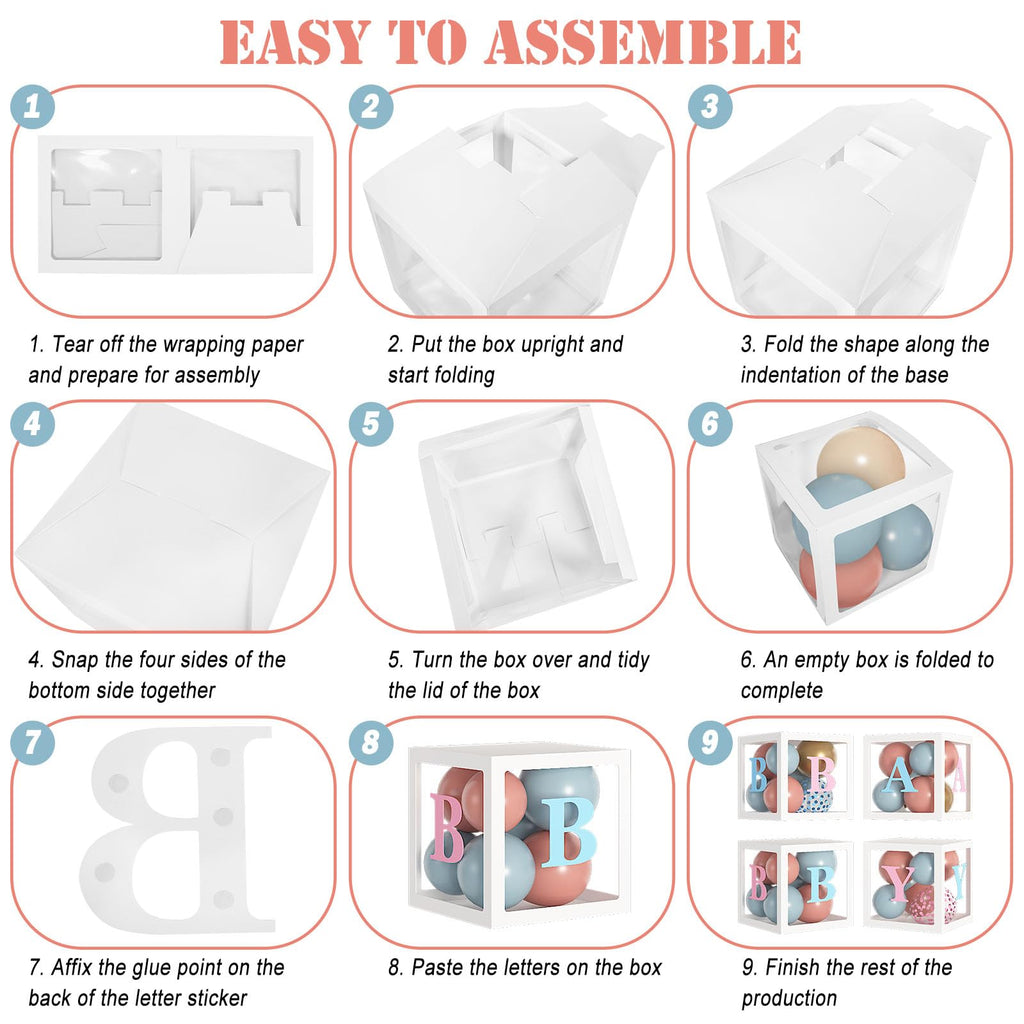 EASY TO ASSEMBLE

1

1. Tear off the wrapping paper and prepare for assembly

2

2. Put the box upright and start folding

3

3. Fold the shape along the indentation of the base

4

4. Snap the four sides of the bottom side together

5

5. Turn the box over and tidy the lid of the box

6

6. An empty box is folded to complete

7

B

7. Affix the glue point on the back of the letter sticker

8

B B

8. Paste the letters on the box

9

B B A A B B Y Y

9. Finish the rest of the production