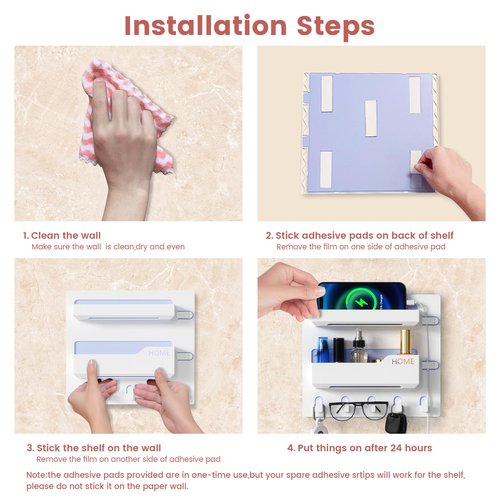 Installation Steps

1. Clean the wall
Make sure the wall is clean,dry and even

2. Stick adhesive pads on back of shelf
Remove the film on one side of adhesive pad

HOME

HOME

3. Stick the shelf on the wall
Remove the film on another side of adhesive pad

4. Put things on after 24 hours

Note:the adhesive pads provided are in one-time use,but your spare adhesive srtips will work for the shelf, please do not stick it on the paper wall.