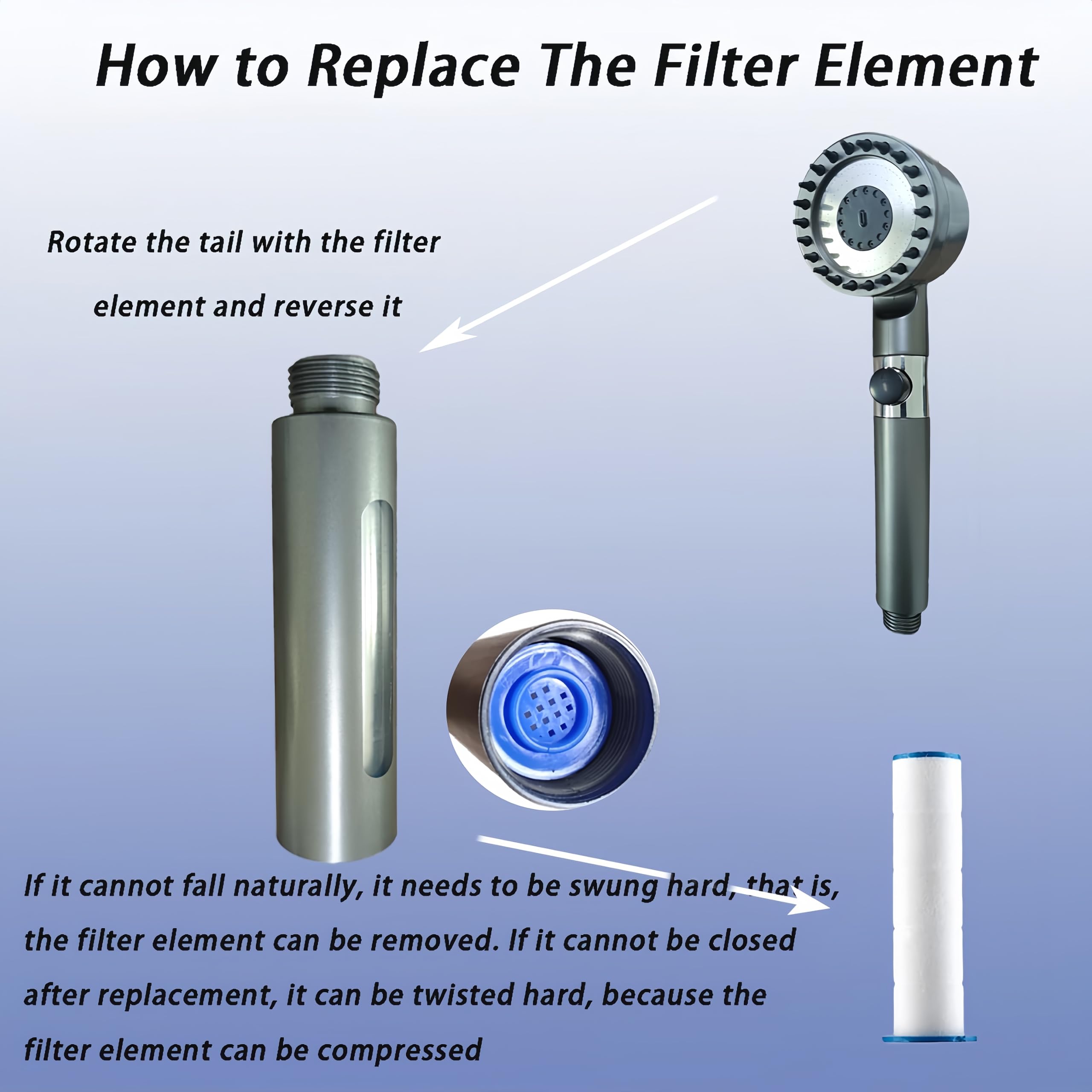 How to Replace The Filter Element

Rotate the tail with the filter element and reverse it

If it cannot fall naturally, it needs to be swung hard, that is, the filter element can be removed. If it cannot be closed after replacement, it can be twisted hard, because the filter element can be compressed