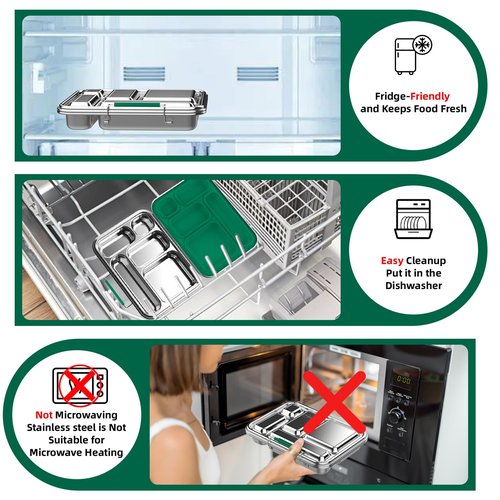 Fridge-Friendly
and Keeps Food Fresh

Easy Cleanup
Put it in the
Dishwasher

Not Microwaving
Stainless steel is Not
Suitable for
Microwave Heating

0:00