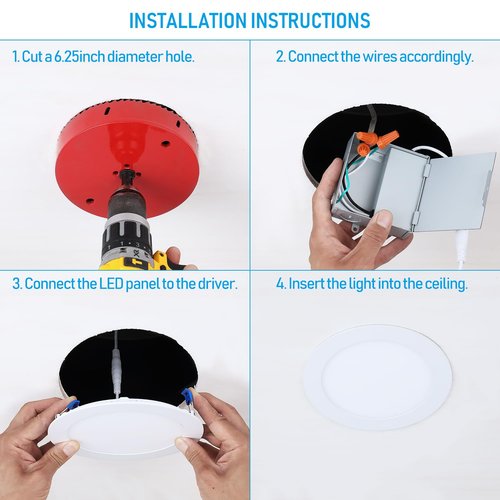 INSTALLATION INSTRUCTIONS

1. Cut a 6.25inch diameter hole.

2. Connect the wires accordingly.

3. Connect the LED panel to the driver.

4. Insert the light into the ceiling.