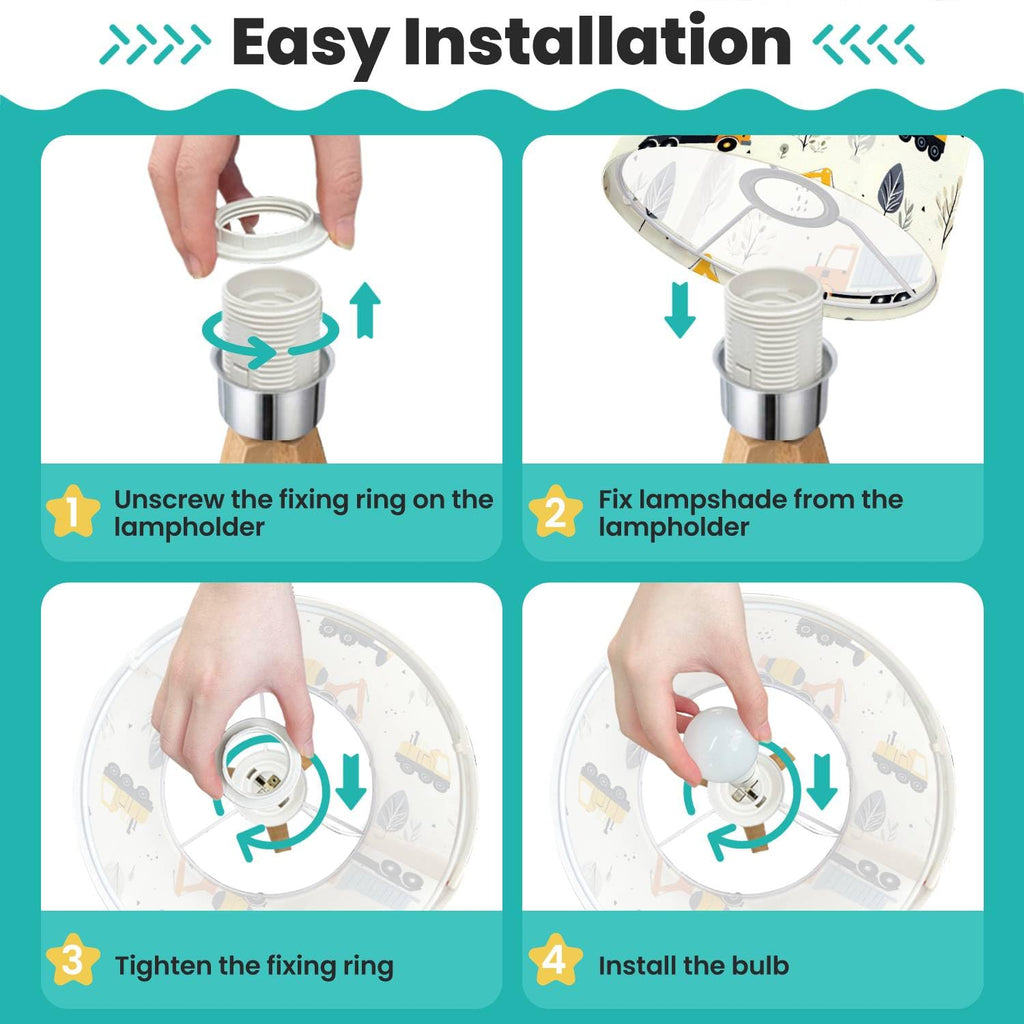 Easy Installation

1 Unscrew the fixing ring on the lampholder

2 Fix lampshade from the lampholder

3 Tighten the fixing ring

4 Install the bulb