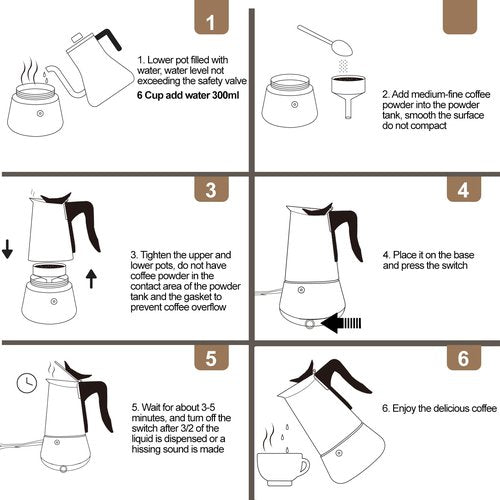 1

1. Lower pot filled with water, water level not exceeding the safety valve

6 Cup add water 300ml

2. Add medium-fine coffee powder into the powder tank, smooth the surface do not compact

3

3. Tighten the upper and lower pots, do not have coffee powder in the contact area of the powder tank and the gasket to prevent coffee overflow

4

4. Place it on the base and press the switch

5

5. Wait for about 3-5 minutes, and turn off the switch after 3/2 of the liquid is dispensed or a hissing sound is made

6

6. Enjoy the delicious coffee