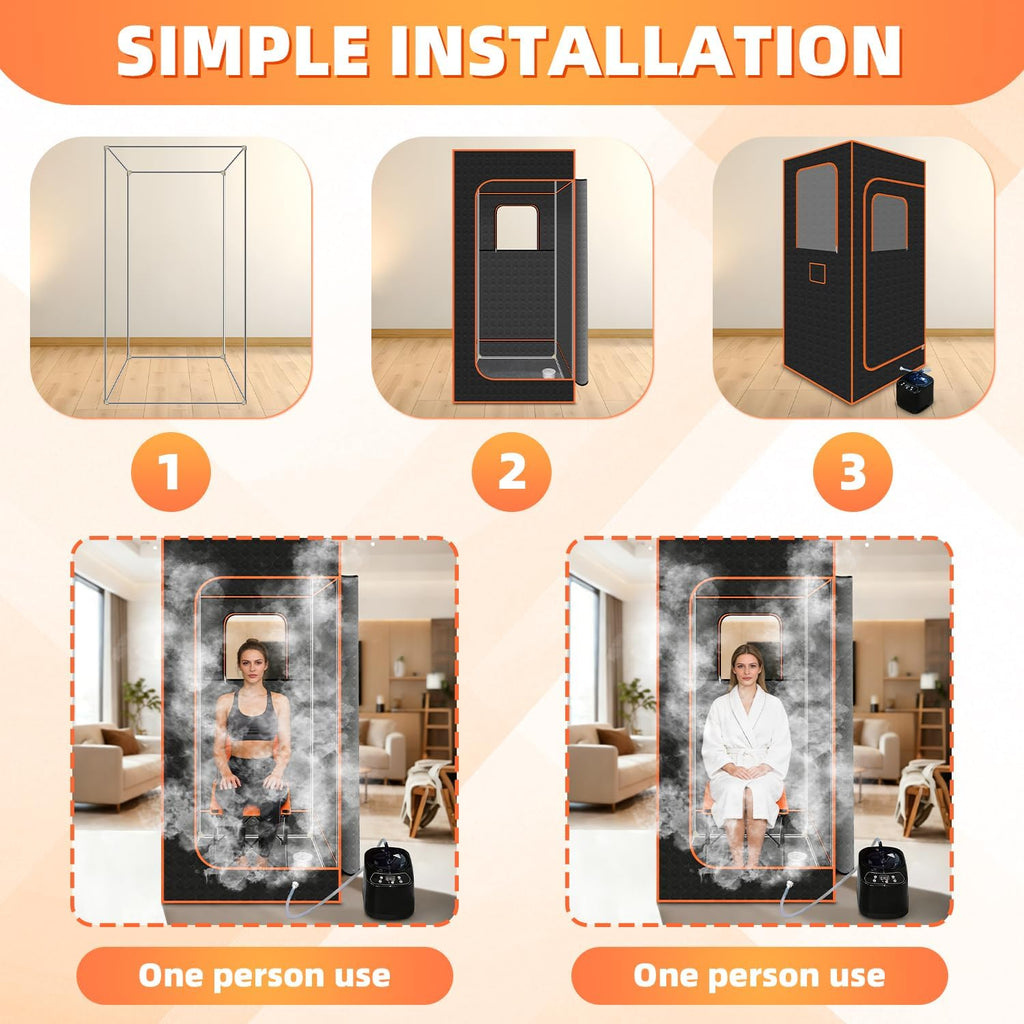 SIMPLE INSTALLATION

1

2

3

One person use

One person use