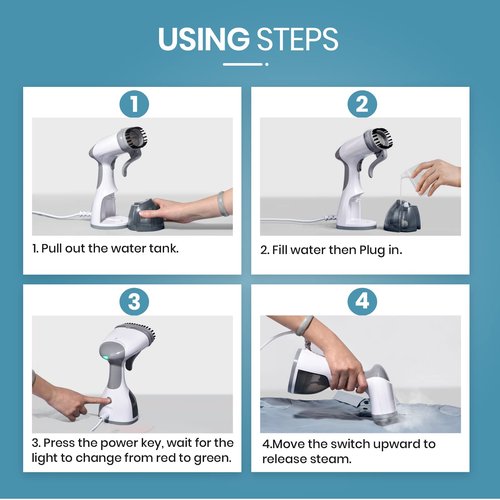 USING STEPS

1

1. Pull out the water tank.

2

2. Fill water then Plug in.

3

3. Press the power key, wait for the light to change from red to green.

4

4.Move the switch upward to release steam.