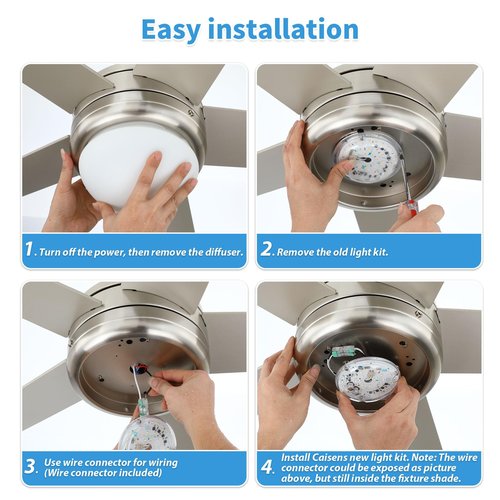 Easy installation

1. Turn off the power, then remove the diffuser.

2. Remove the old light kit.

3. Use wire connector for wiring (Wire connector included)

4. Install Caisens new light kit. Note: The wire connector could be exposed as picture above, but still inside the fixture shade.