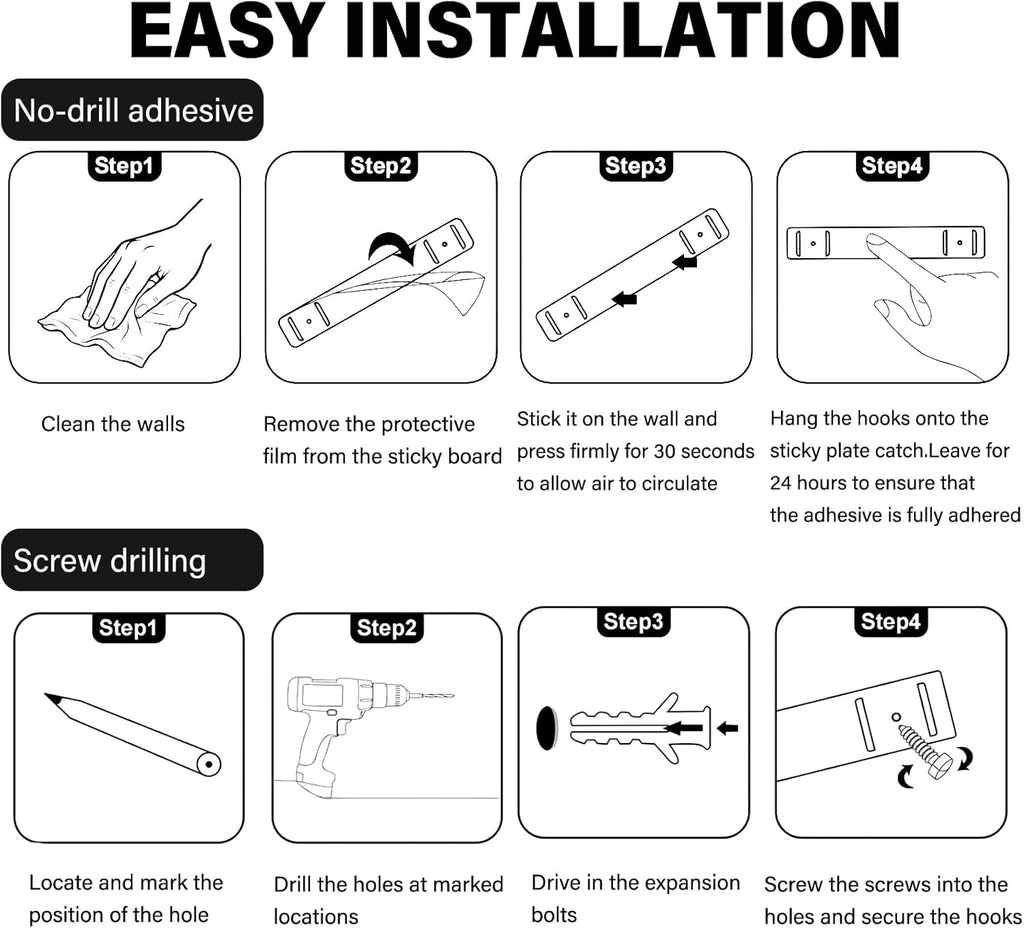 EASY INSTALLATION

No-drill adhesive

Step1

Clean the walls

Step2

Remove the protective film from the sticky board

Step3

Stick it on the wall and press firmly for 30 seconds to allow air to circulate

Step4

Hang the hooks onto the sticky plate catch.Leave for 24 hours to ensure that the adhesive is fully adhered

Screw drilling

Step1

Locate and mark the position of the hole

Step2

Drill the holes at marked locations

Step3

Drive in the expansion bolts

Step4

Screw the screws into the holes and secure the hooks