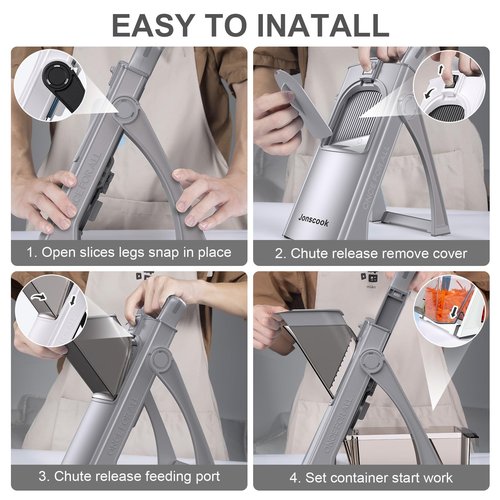 EASY TO INATALL

ONCE FOR ALL

1. Open slices legs snap in place

Jonscook

ONCE FOR ALL

2. Chute release remove cover

ONCE FOR ALL

3. Chute release feeding port

ONCE FOR ALL

4. Set container start work