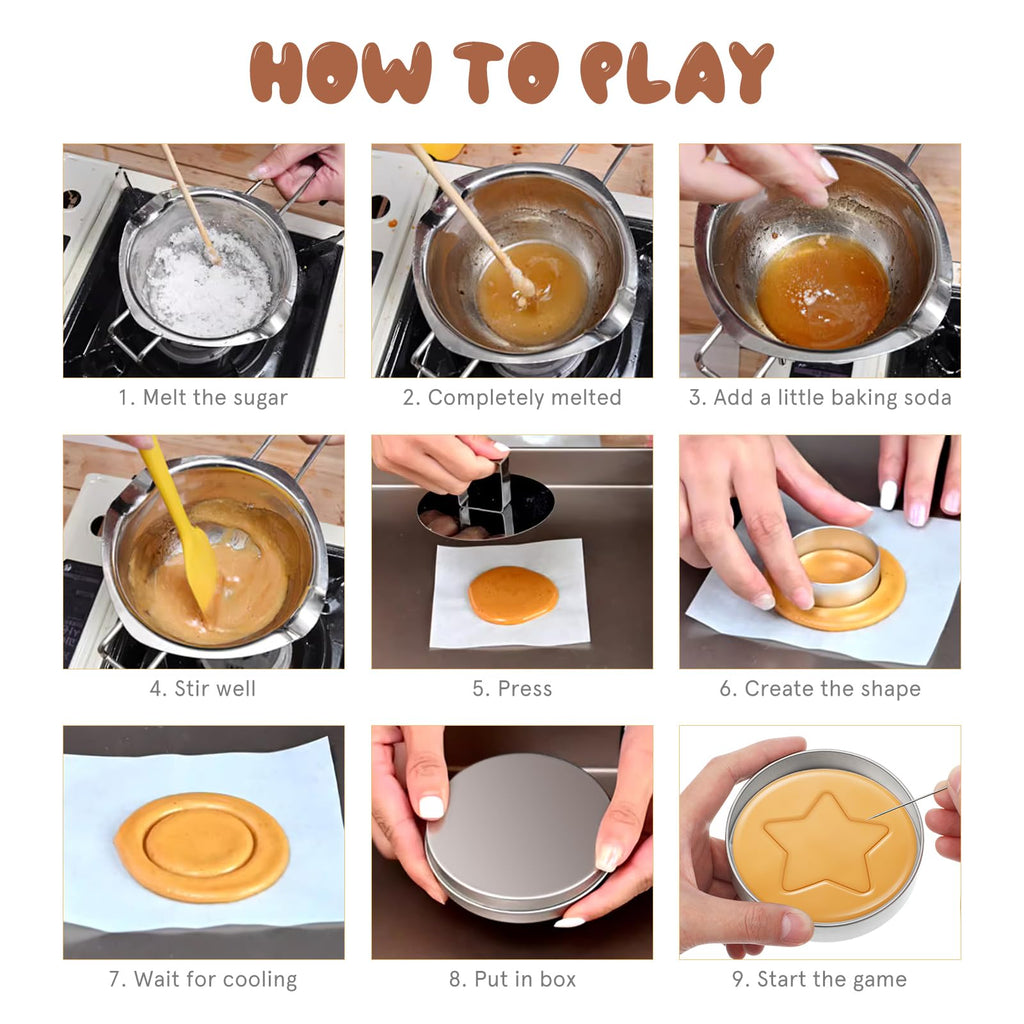 HOW TO PLAY

1. Melt the sugar

2. Completely melted

3. Add a little baking soda

4. Stir well

5. Press

6. Create the shape

7. Wait for cooling

8. Put in box

9. Start the game