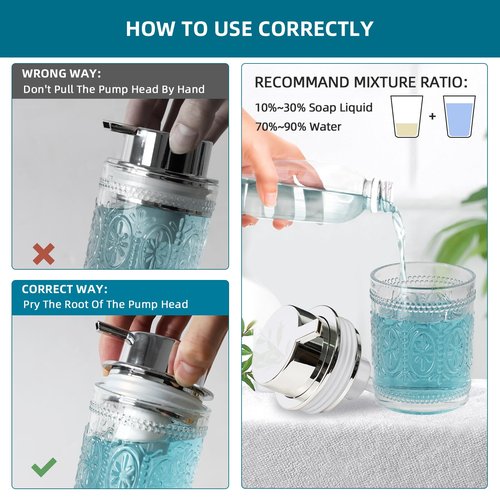 HOW TO USE CORRECTLY

WRONG WAY:
Don't Pull The Pump Head By Hand

CORRECT WAY:
Pry The Root Of The Pump Head

RECOMMAND MIXTURE RATIO:
10%~30% Soap Liquid
70%~90% Water

+