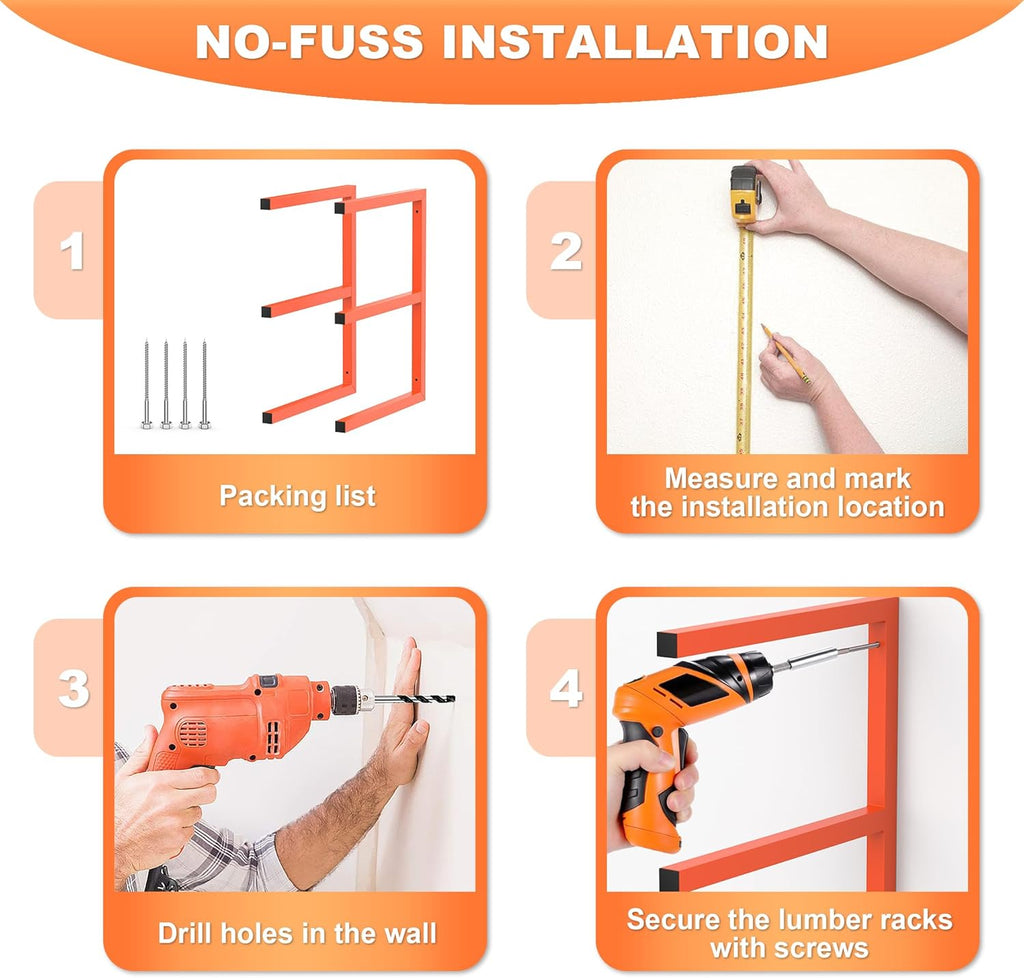 NO-FUSS INSTALLATION

1

Packing list

2

Measure and mark the installation location

3

Drill holes in the wall

4

Secure the lumber racks with screws