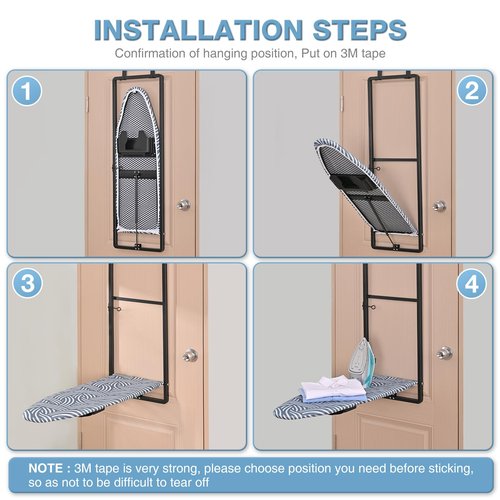 INSTALLATION STEPS

Confirmation of hanging position, Put on 3M tape

1

2

3

4

NOTE : 3M tape is very strong, please choose position you need before sticking, so as not to be difficult to tear off