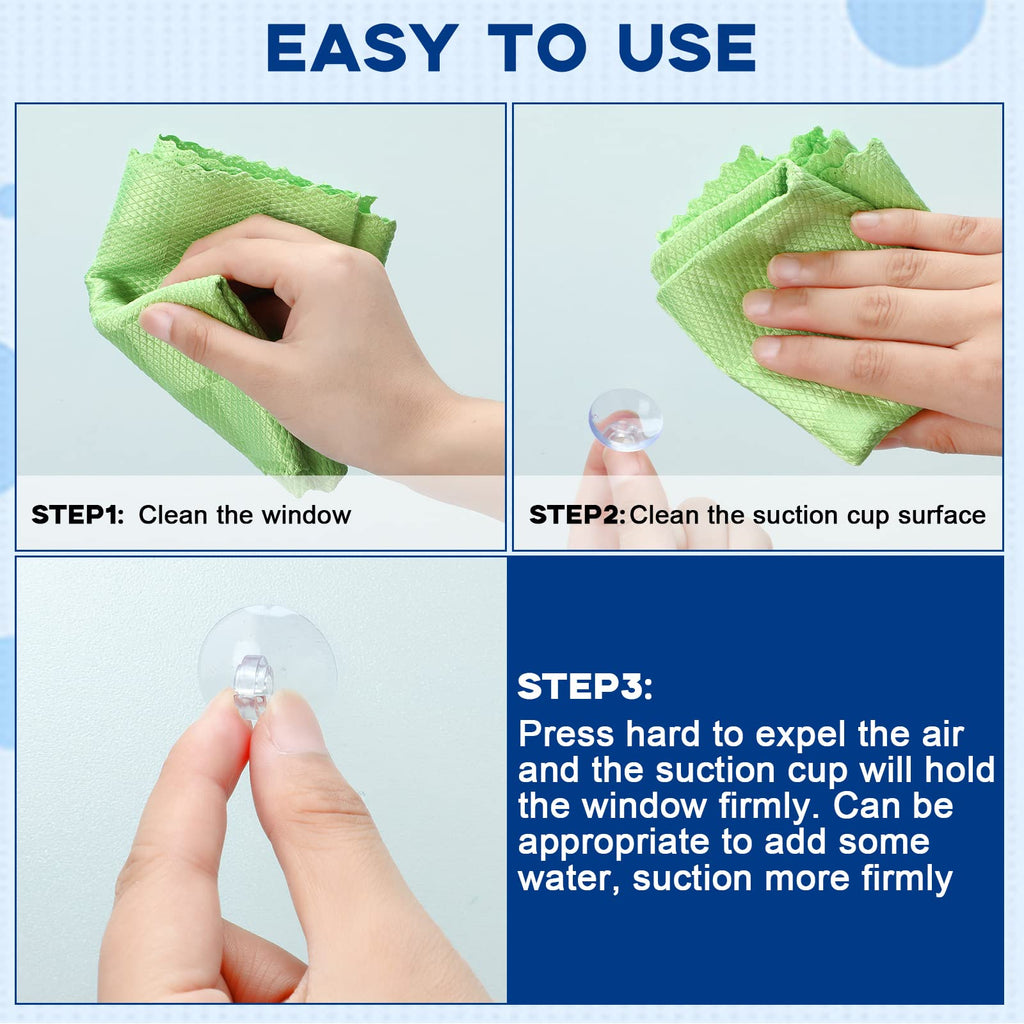 EASY TO USE

STEP1: Clean the window

STEP2: Clean the suction cup surface

STEP3:
Press hard to expel the air and the suction cup will hold the window firmly. Can be appropriate to add some water, suction more firmly