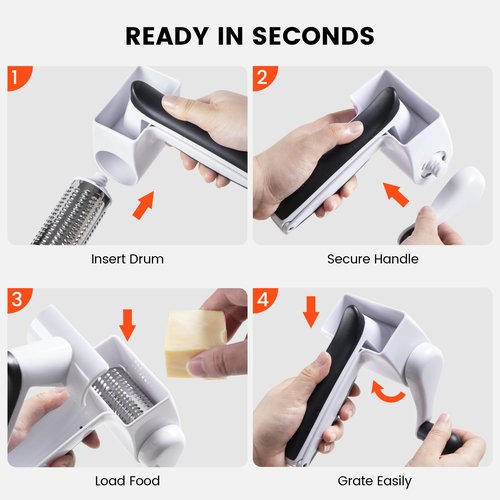 READY IN SECONDS

1

Insert Drum

2

Secure Handle

3

Load Food

4

Grate Easily