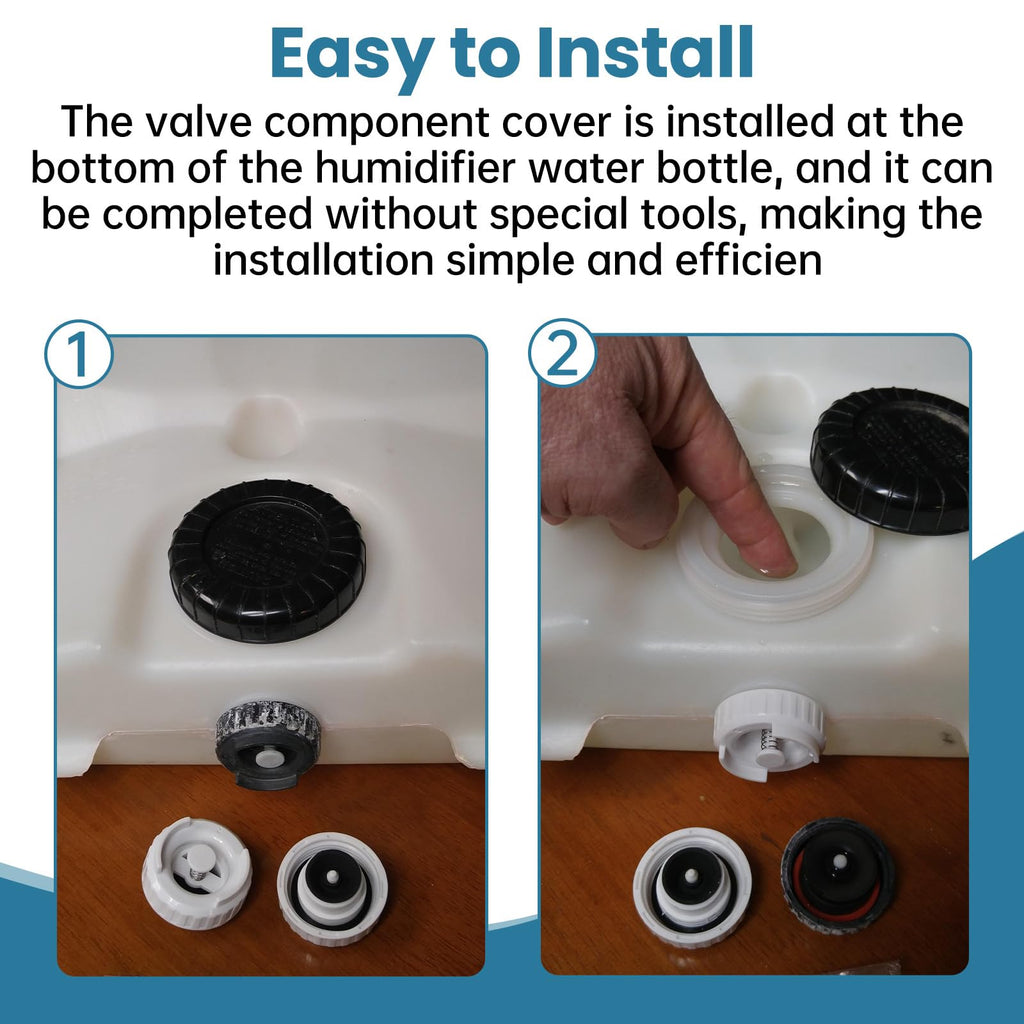 Easy to Install

The valve component cover is installed at the bottom of the humidifier water bottle, and it can be completed without special tools, making the installation simple and efficien

1

2