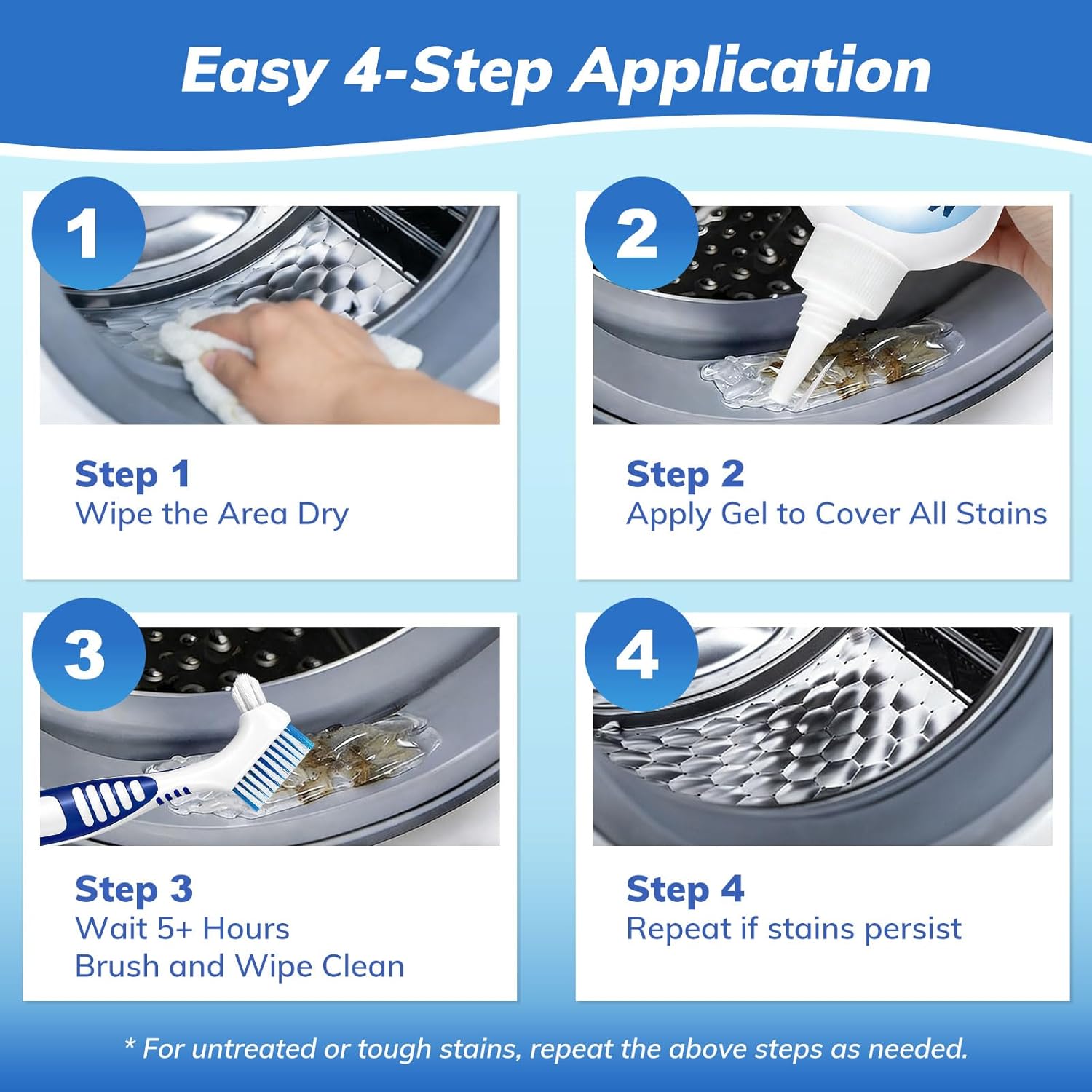 Easy 4-Step Application

1

Step 1
Wipe the Area Dry

2

Step 2
Apply Gel to Cover All Stains

3

Step 3
Wait 5+ Hours
Brush and Wipe Clean

4

Step 4
Repeat if stains persist

* For untreated or tough stains, repeat the above steps as needed.